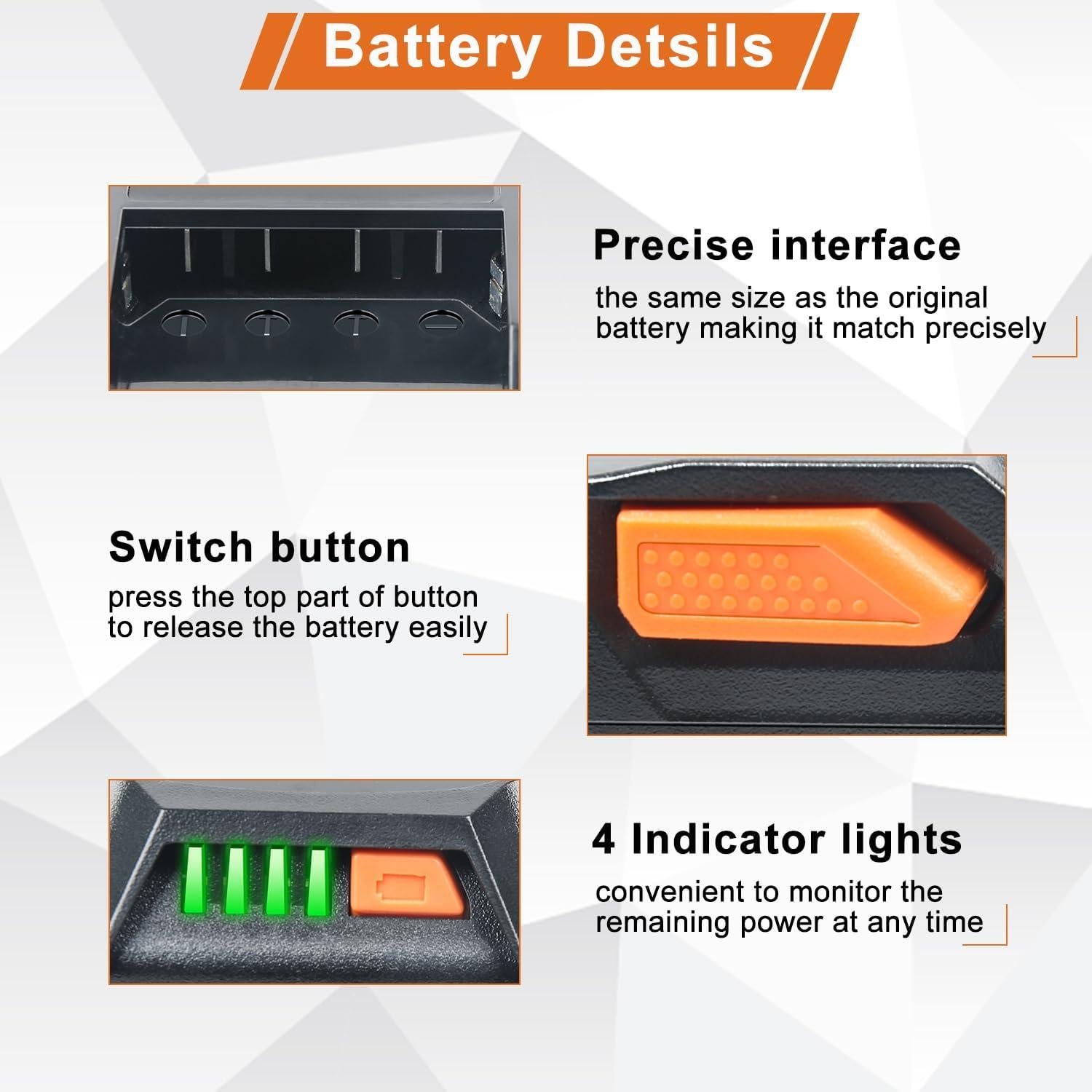 Battery Detsils

Precise interface

the same size as the original battery making it match precisely

Switch button

press the top part of button to release the battery easily

4 Indicator lights

convenient to monitor the remaining power at any time