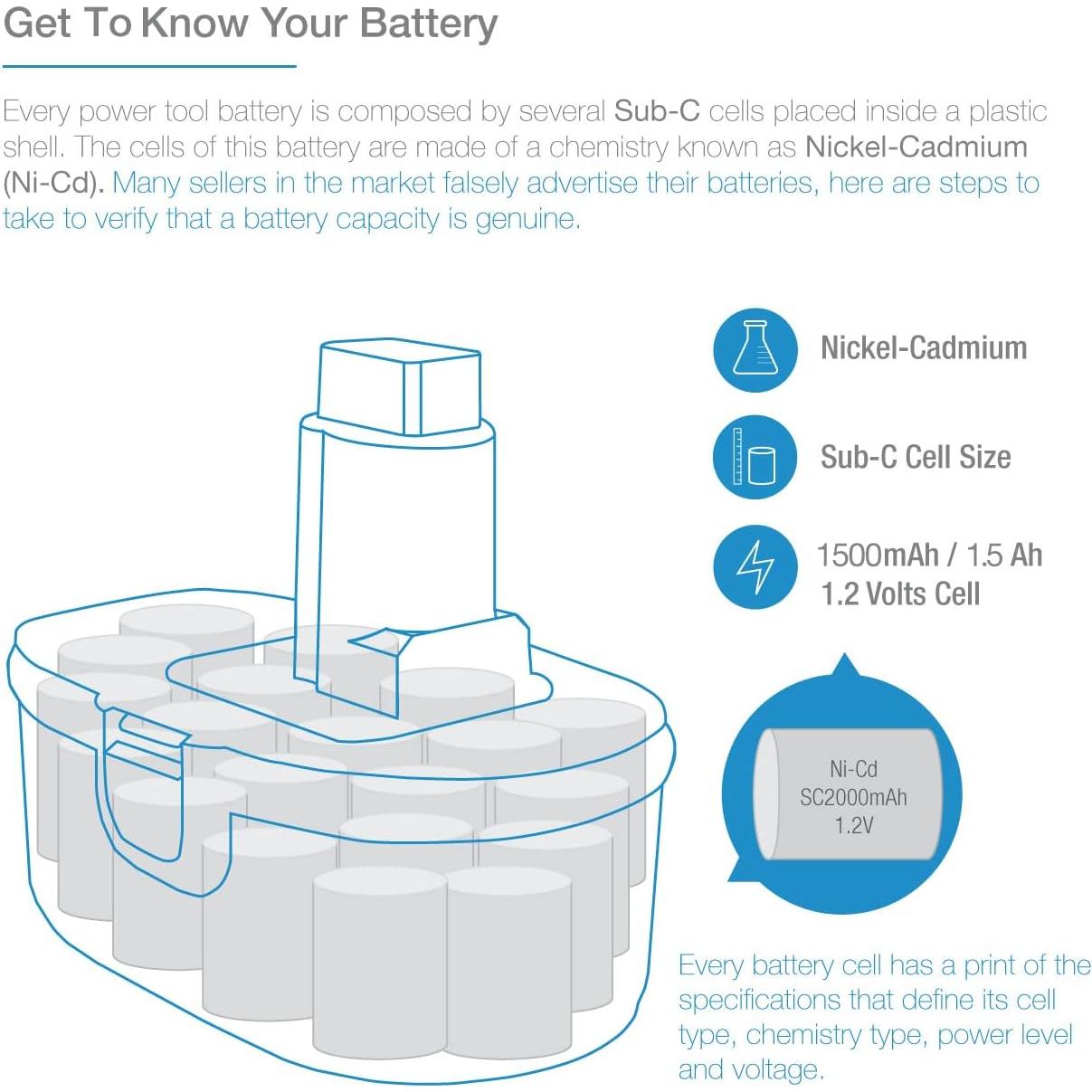 Get To Know Your Battery

Every power tool battery is composed by several Sub-C cells placed inside a plastic shell. The cells of this battery are made of a chemistry known as Nickel-Cadmium (Ni-Cd). Many sellers in the market falsely advertise their batteries, here are steps to take to verify that a battery capacity is genuine.

Nickel-Cadmium

Sub-C Cell Size

1500mAh / 1.5 Ah
1.2 Volts Cell

Ni-Cd
SC2000mAh
1.2V

Every battery cell has a print of the specifications that define its cell type, chemistry type, power level and voltage.