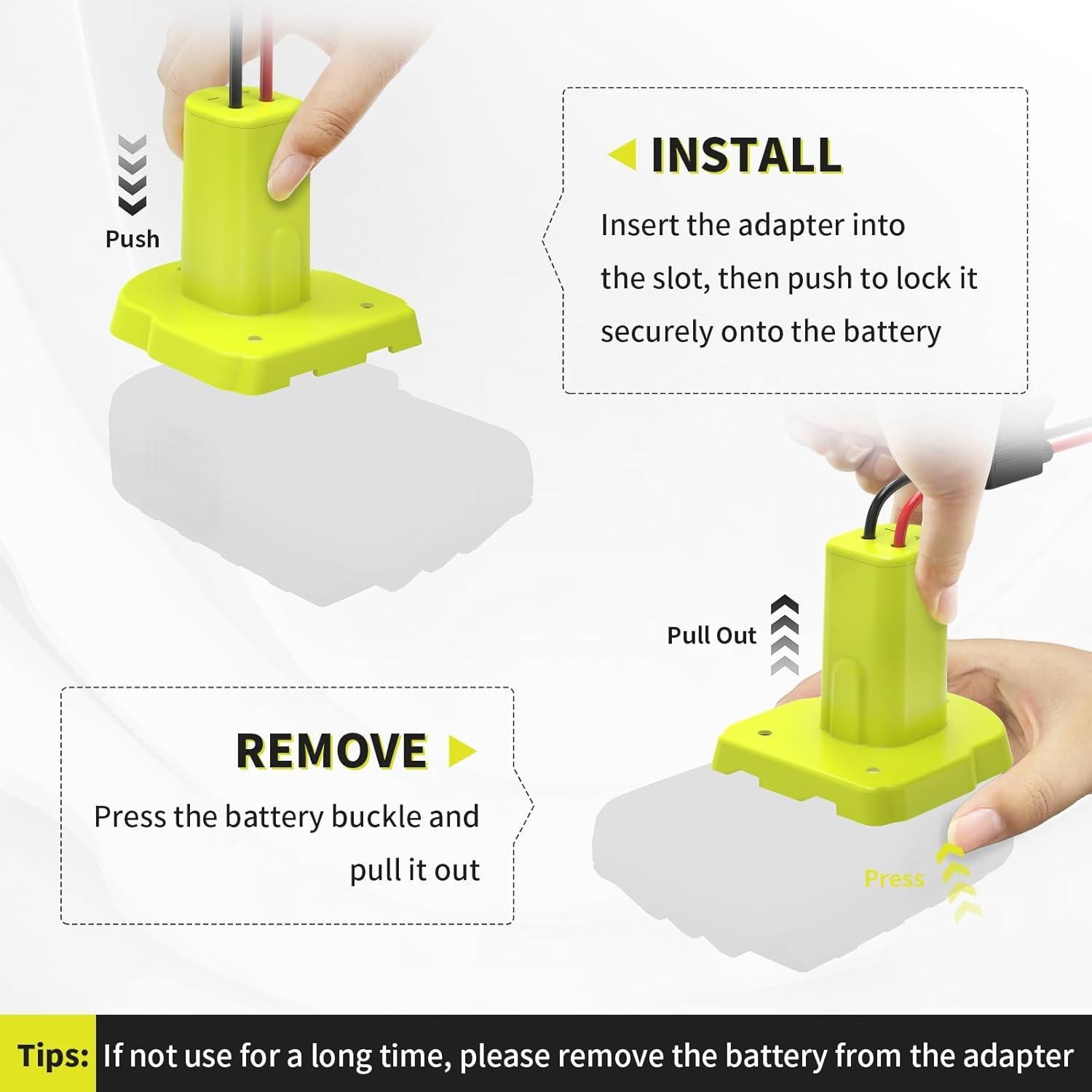 Push

INSTALL

Insert the adapter into the slot, then push to lock it securely onto the battery

Pull Out

REMOVE

Press the battery buckle and pull it out

Press

Tips: If not use for a long time, please remove the battery from the adapter