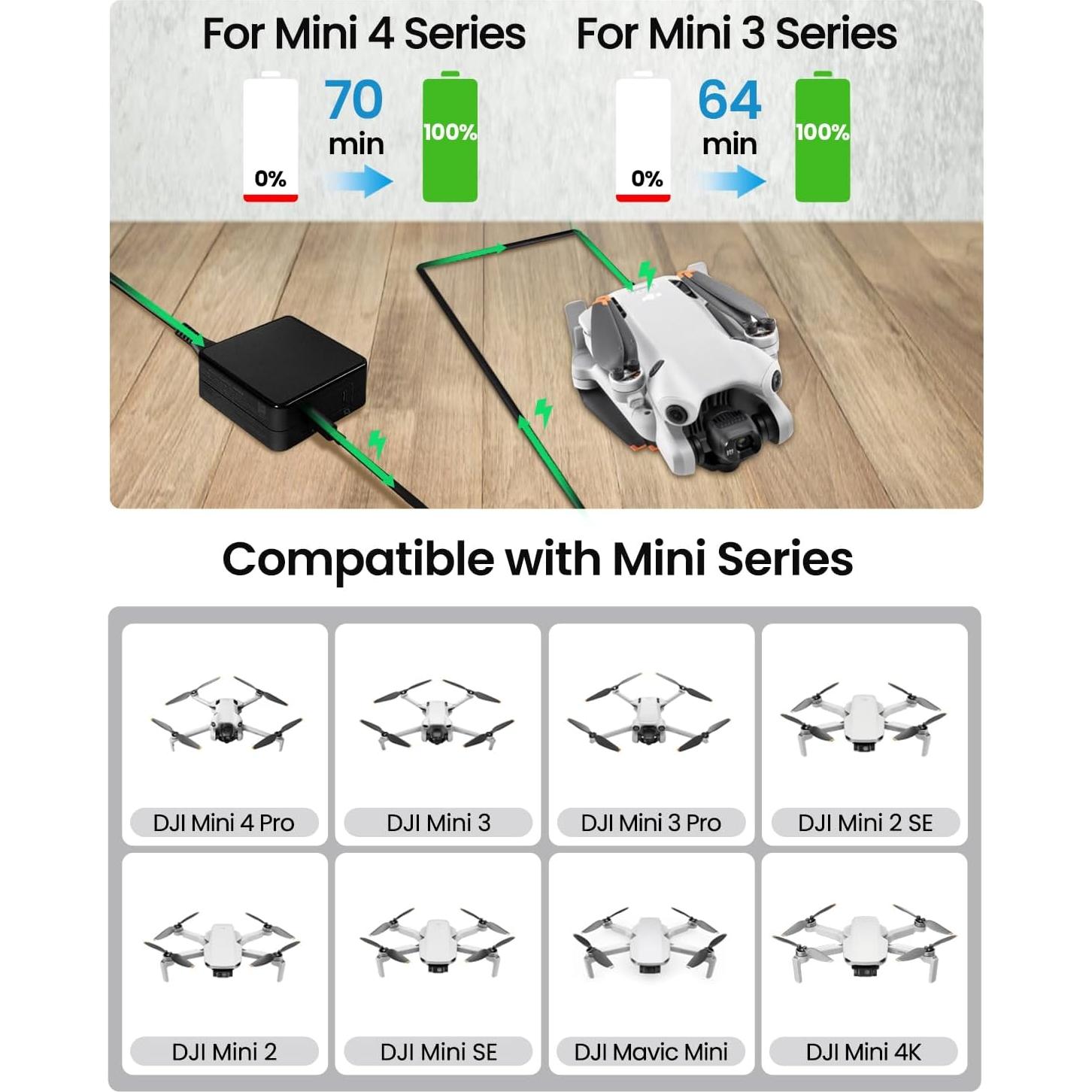 For Mini 4 Series

0%

70
min

100%

For Mini 3 Series

0%

64
min

100%

Compatible with Mini Series

DJI Mini 4 Pro

DJI Mini 3

DJI Mini 3 Pro

DJI Mini 2 SE

DJI Mini 2

DJI Mini SE

DJI Mavic Mini

DJI Mini 4K