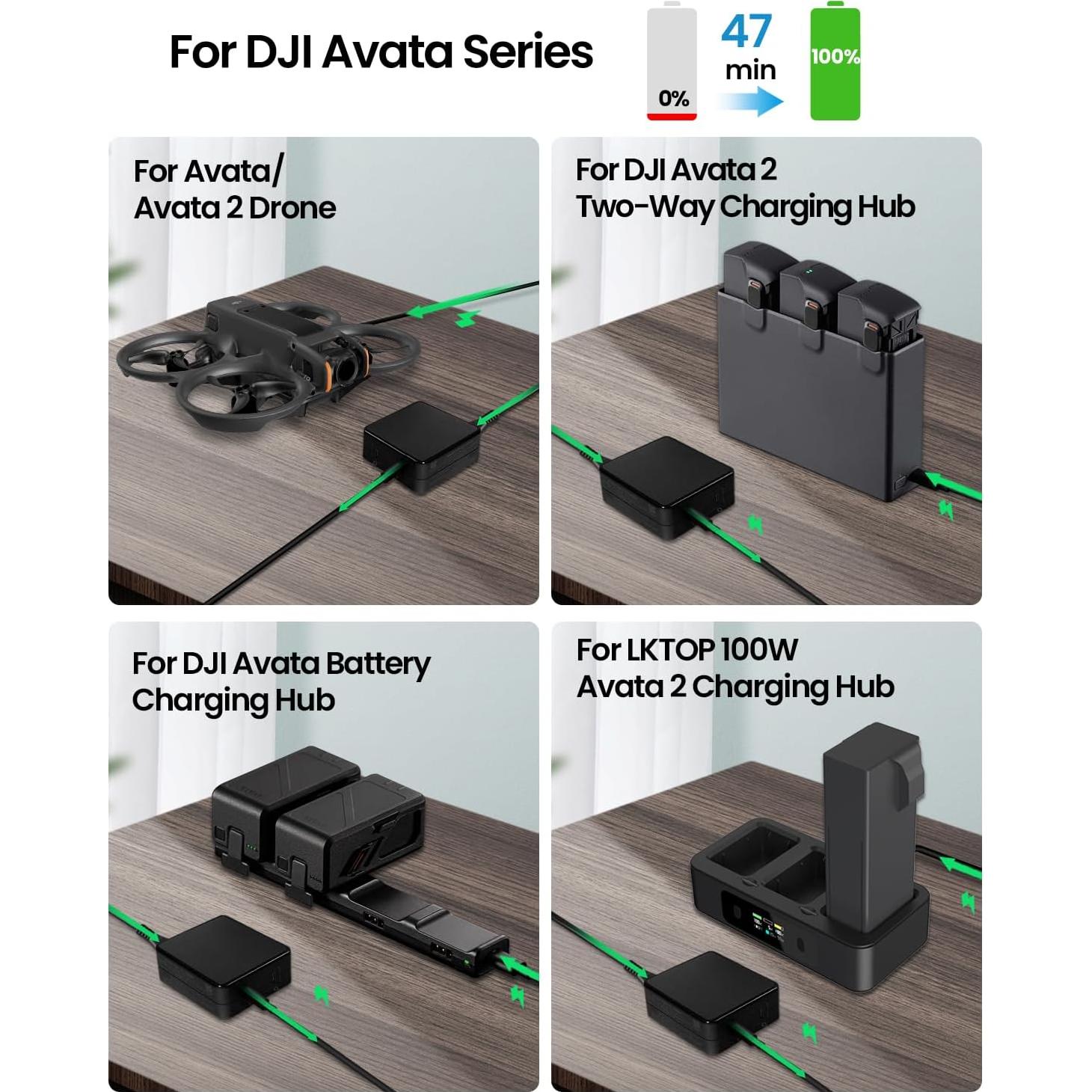 For DJI Avata Series

0%

47
min

100%

For Avata/
Avata 2 Drone

For DJI Avata 2
Two-Way Charging Hub

For DJI Avata Battery
Charging Hub

For LKTOP 100W
Avata 2 Charging Hub