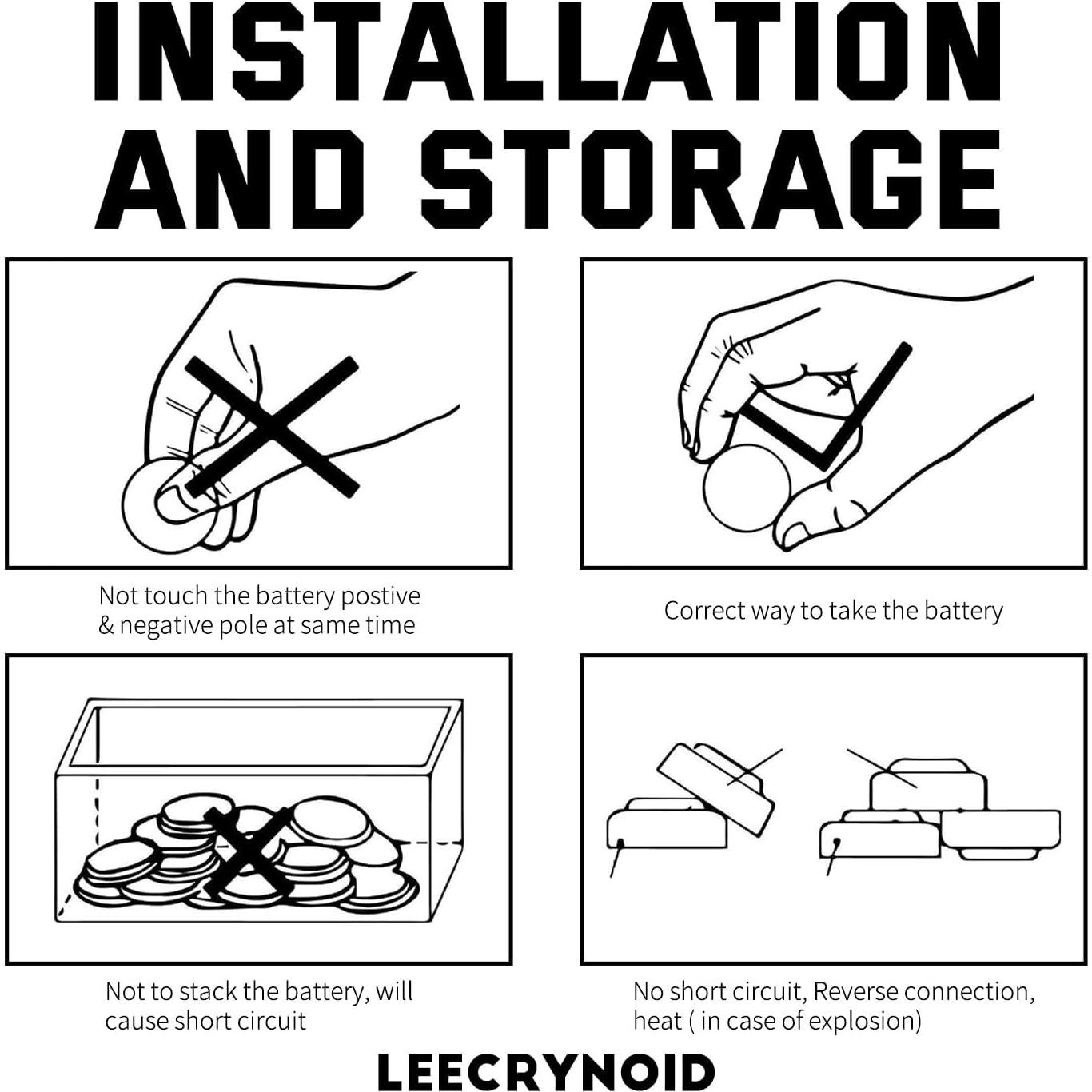 INSTALLATION AND STORAGE

Not touch the battery postive & negative pole at same time

Correct way to take the battery

Not to stack the battery, will cause short circuit

No short circuit, Reverse connection, heat ( in case of explosion)

LEECRYNOID