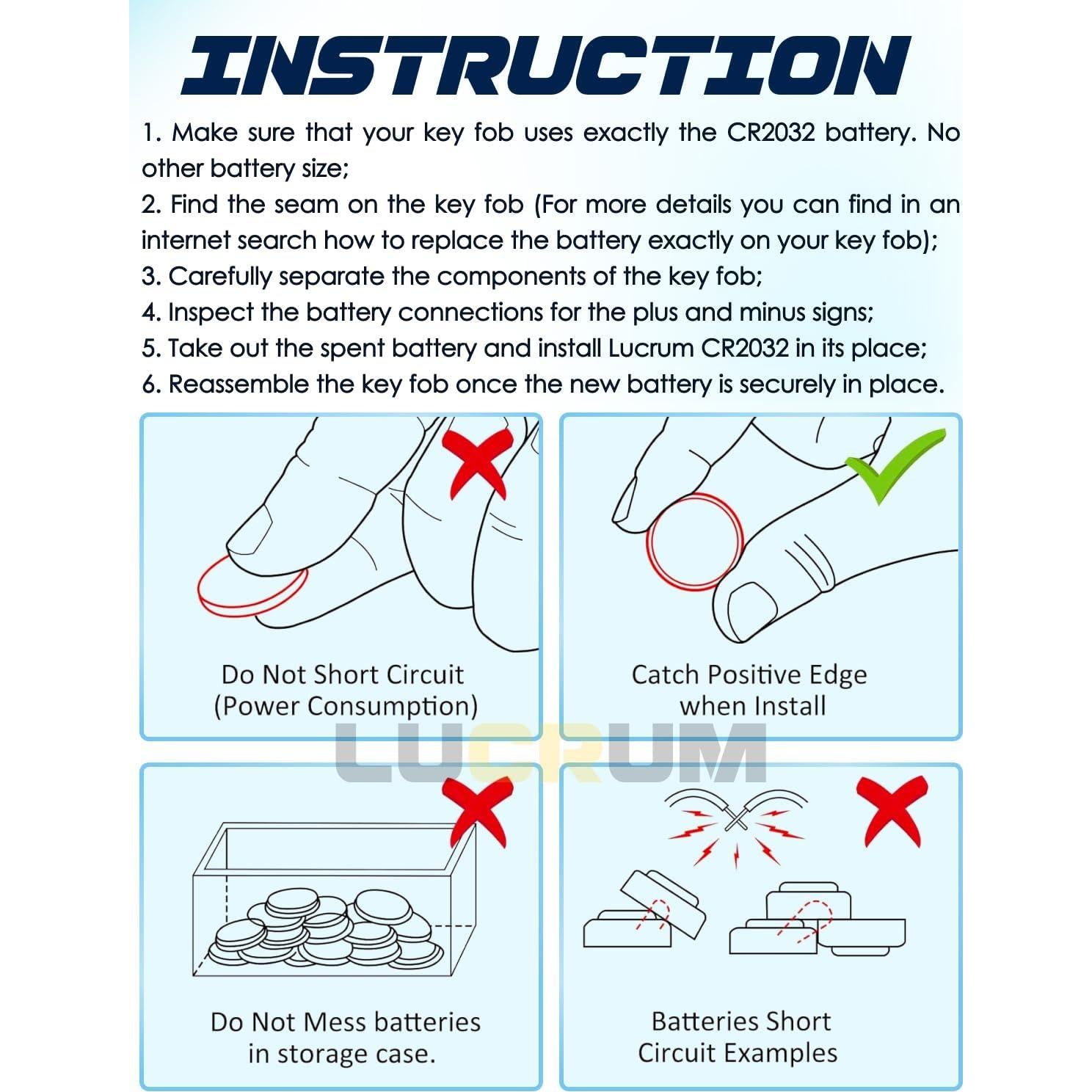 INSTRUCTION

1. Make sure that your key fob uses exactly the CR2032 battery. No other battery size;
2. Find the seam on the key fob (For more details you can find in an internet search how to replace the battery exactly on your key fob);
3. Carefully separate the components of the key fob;
4. Inspect the battery connections for the plus and minus signs;
5. Take out the spent battery and install Lucrum CR2032 in its place;
6. Reassemble the key fob once the new battery is securely in place.

Do Not Short Circuit (Power Consumption)

Catch Positive Edge when Install

LUCRUM

Do Not Mess batteries in storage case.

Batteries Short Circuit Examples