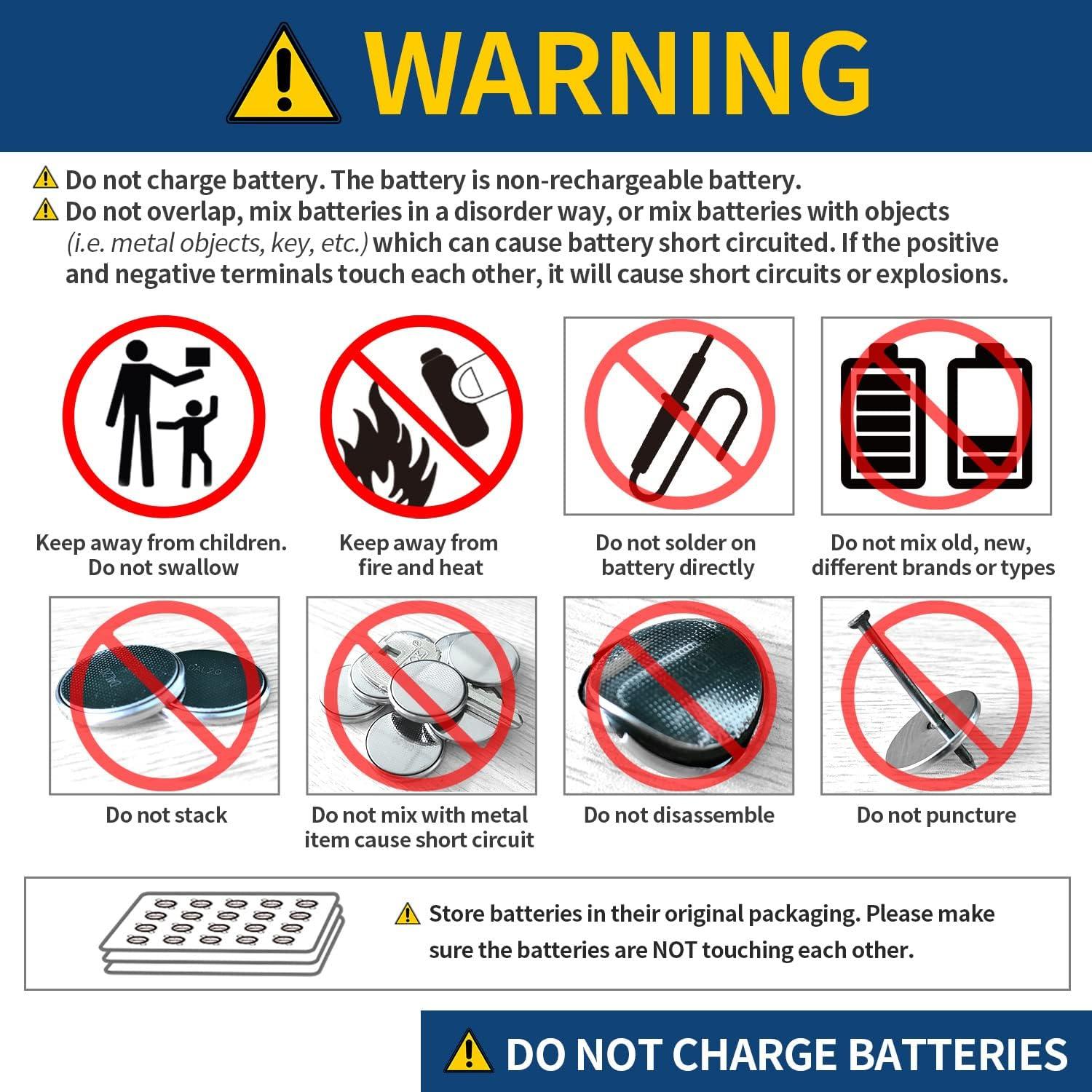 WARNING

Do not charge battery. The battery is non-rechargeable battery.
Do not overlap, mix batteries in a disorder way, or mix batteries with objects (i.e. metal objects, key, etc.) which can cause battery short circuited. If the positive and negative terminals touch each other, it will cause short circuits or explosions.

Keep away from children. Do not swallow

Keep away from fire and heat

Do not solder on battery directly

Do not mix old, new, different brands or types

Do not stack

Do not mix with metal item cause short circuit

Do not disassemble

Do not puncture

Store batteries in their original packaging. Please make sure the batteries are NOT touching each other.

DO NOT CHARGE BATTERIES