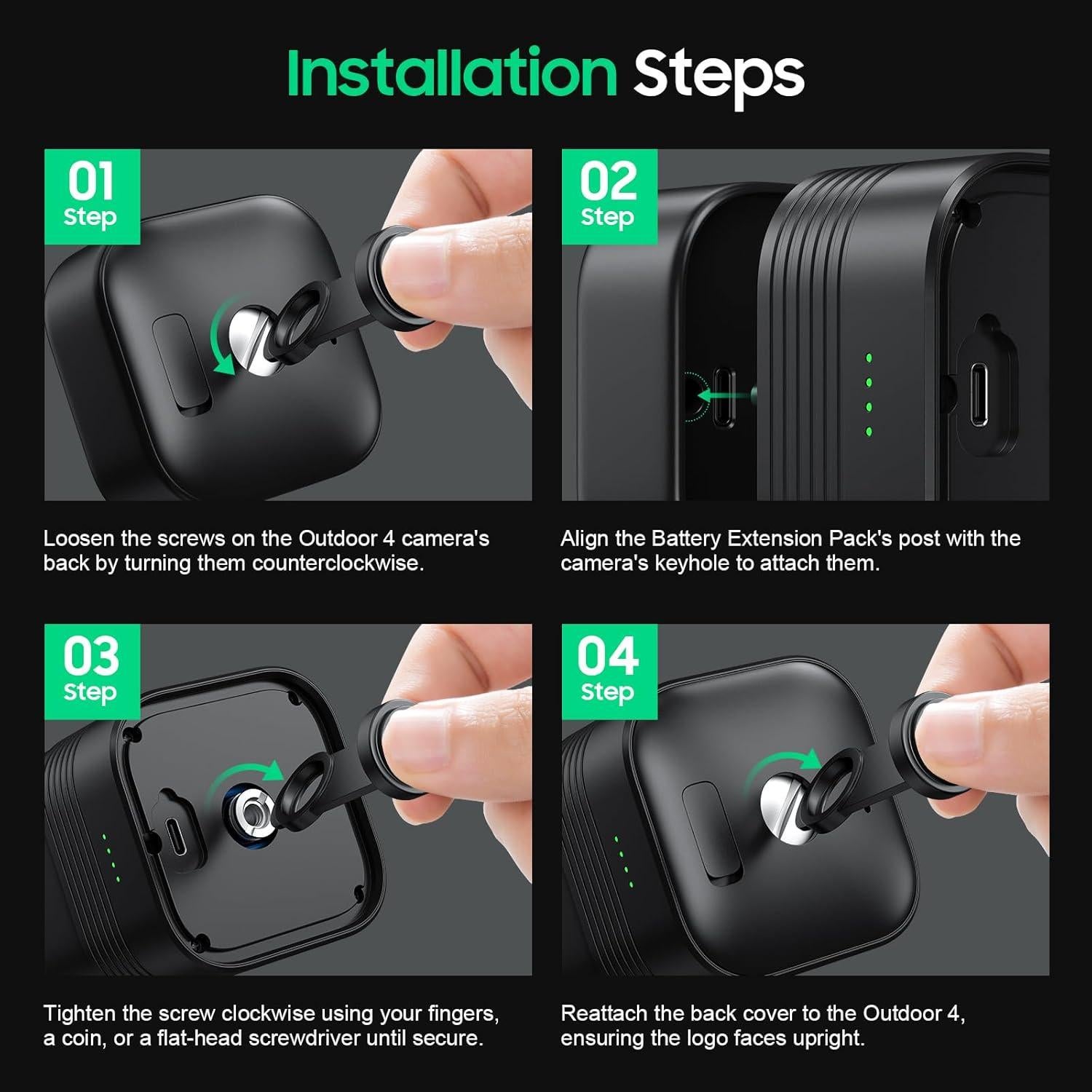 Installation Steps

01
Step

Loosen the screws on the Outdoor 4 camera's back by turning them counterclockwise.

02
Step

Align the Battery Extension Pack's post with the camera's keyhole to attach them.

03
Step

Tighten the screw clockwise using your fingers, a coin, or a flat-head screwdriver until secure.

04
Step

Reattach the back cover to the Outdoor 4, ensuring the logo faces upright.