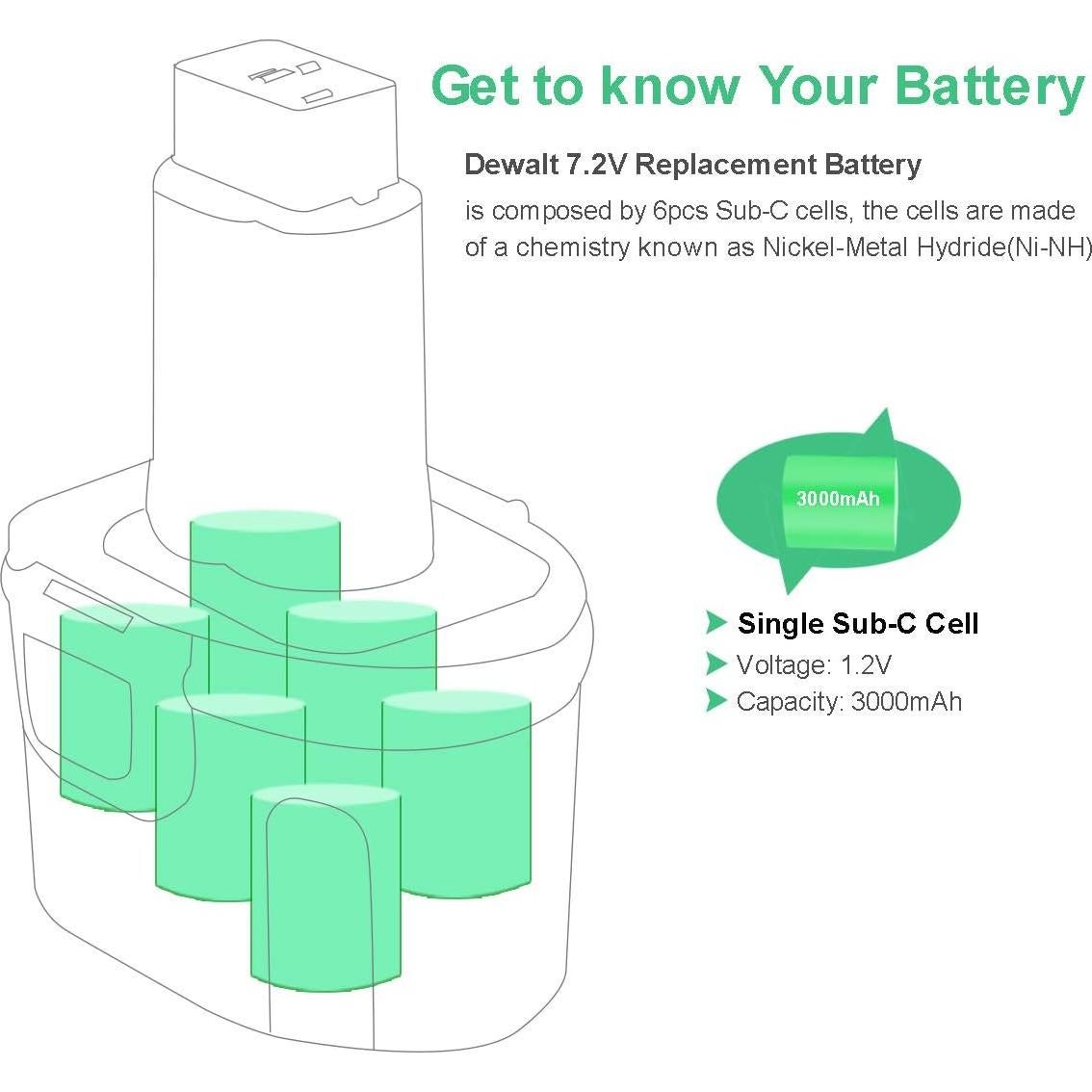 Get to know Your Battery

Dewalt 7.2V Replacement Battery

is composed by 6pcs Sub-C cells, the cells are made of a chemistry known as Nickel-Metal Hydride(Ni-NH)

3000mAh

Single Sub-C Cell

Voltage: 1.2V

Capacity: 3000mAh