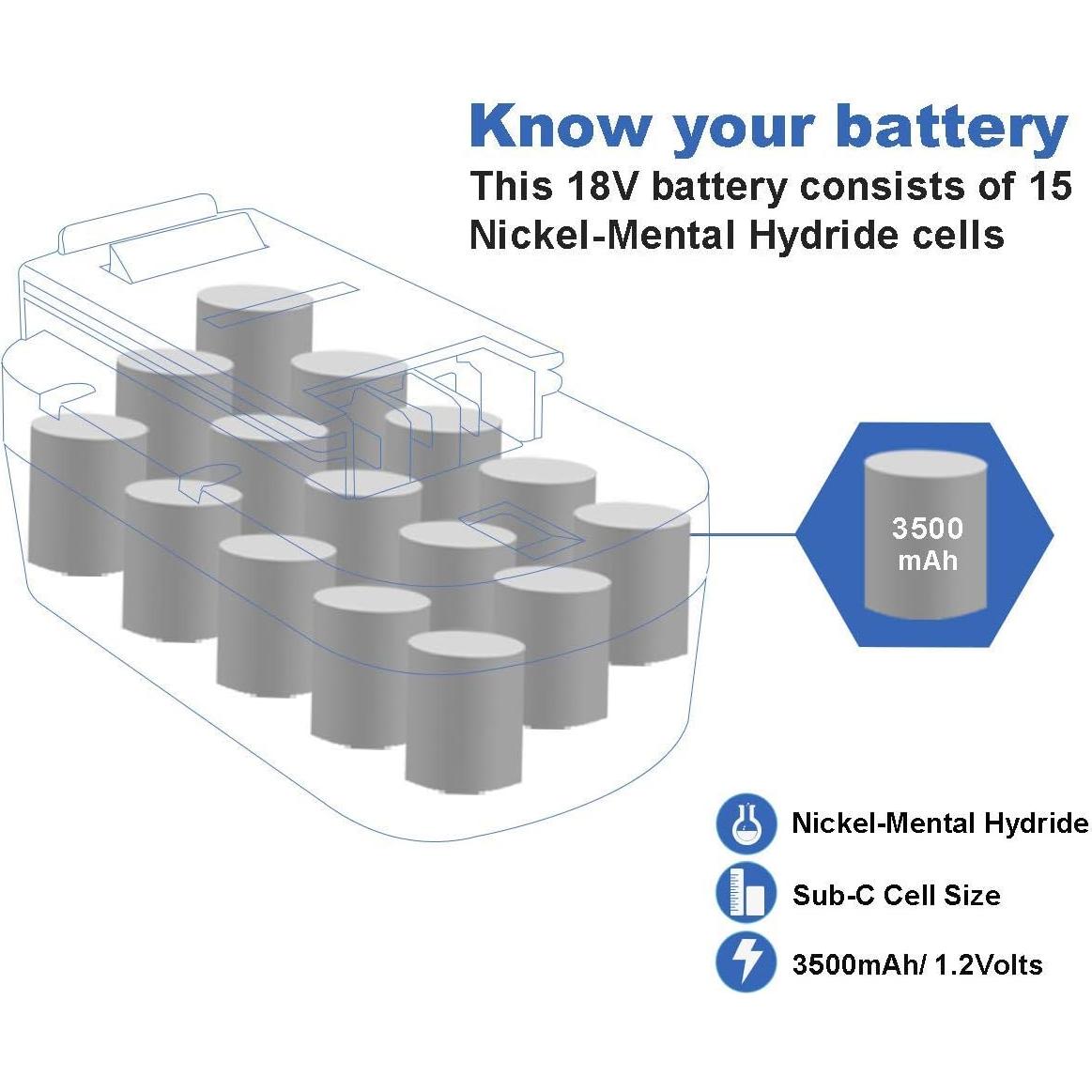 Know your battery
This 18V battery consists of 15 Nickel-Mental Hydride cells

3500 mAh

Nickel-Mental Hydride

Sub-C Cell Size

3500mAh/ 1.2Volts