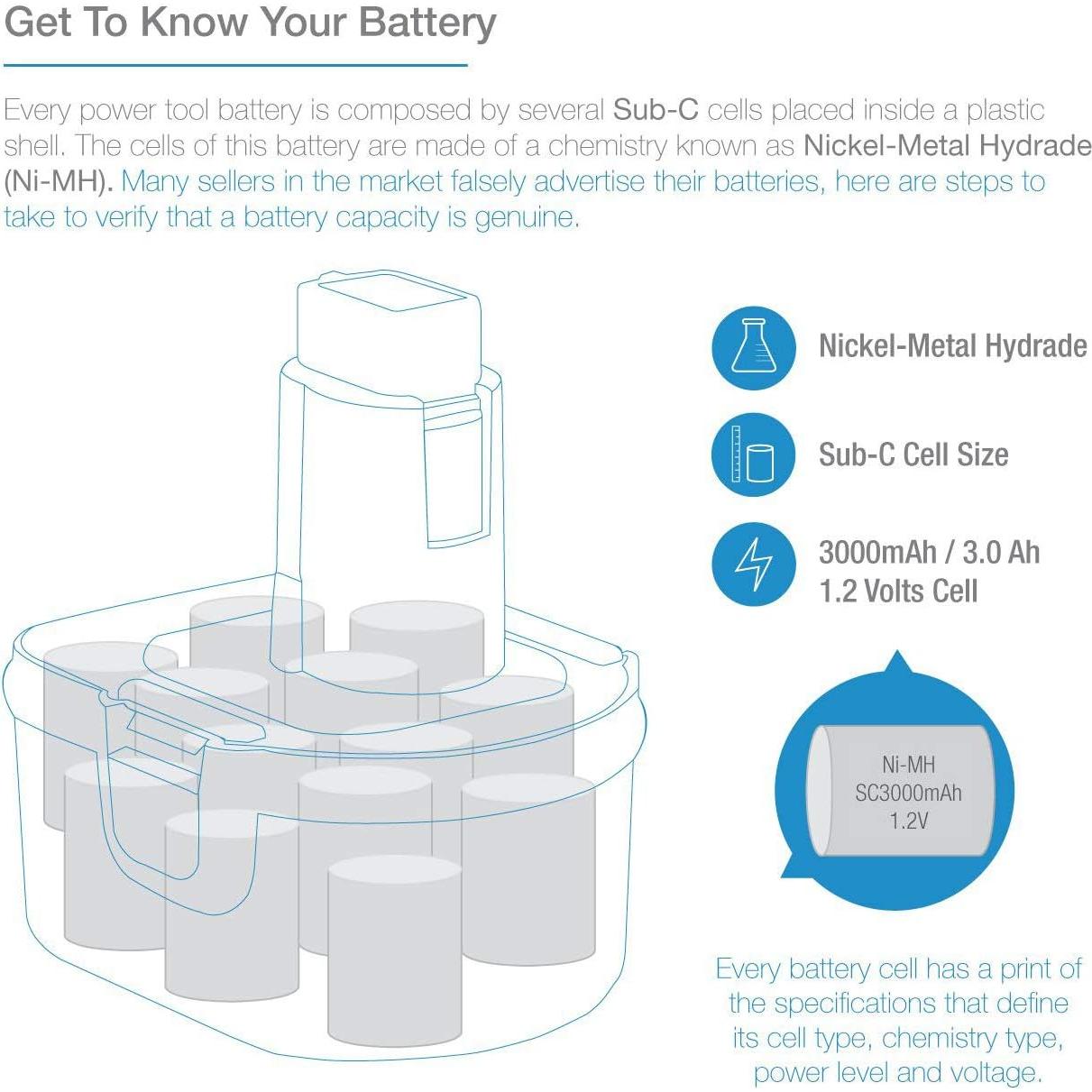 Get To Know Your Battery

Every power tool battery is composed by several Sub-C cells placed inside a plastic shell. The cells of this battery are made of a chemistry known as Nickel-Metal Hydrade (Ni-MH). Many sellers in the market falsely advertise their batteries, here are steps to take to verify that a battery capacity is genuine.

Nickel-Metal Hydrade

Sub-C Cell Size

3000mAh / 3.0 Ah
1.2 Volts Cell

Ni-MH
SC3000mAh
1.2V

Every battery cell has a print of the specifications that define its cell type, chemistry type, power level and voltage.