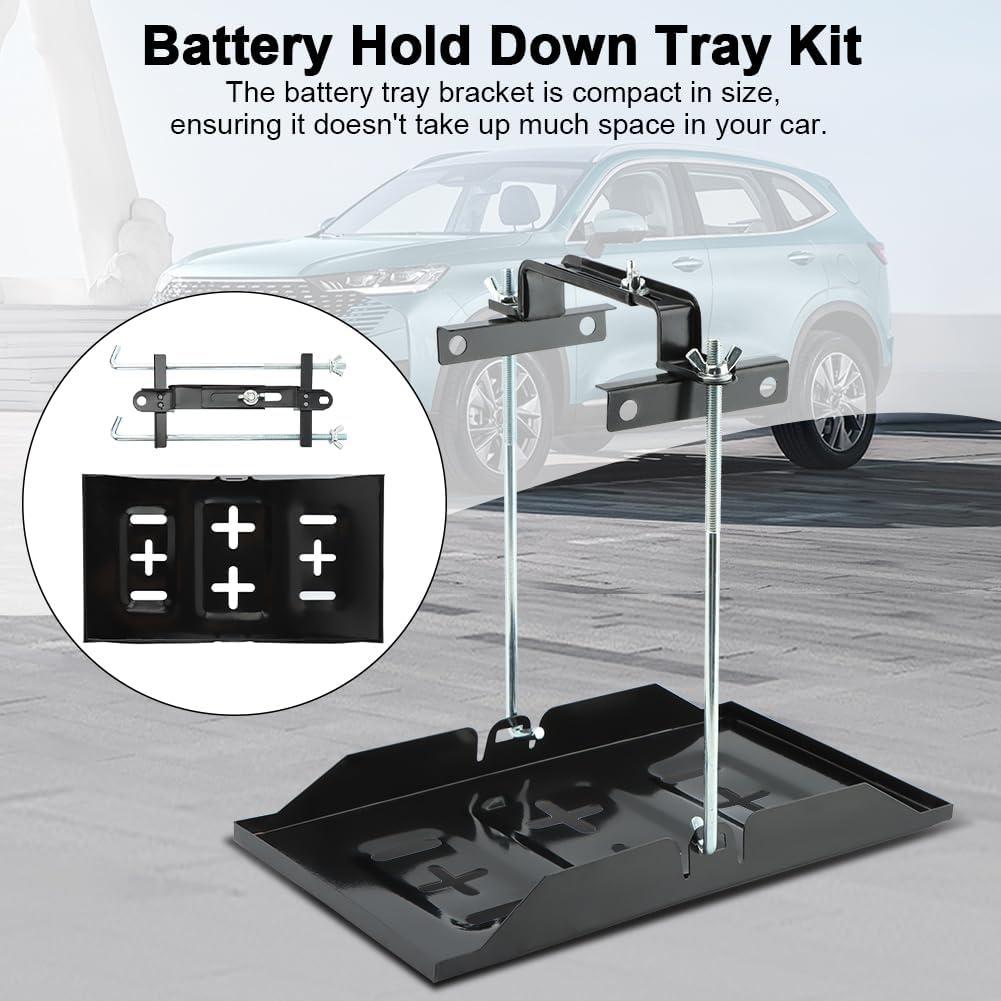 Battery Hold Down Tray Kit

The battery tray bracket is compact in size, ensuring it doesn't take up much space in your car.