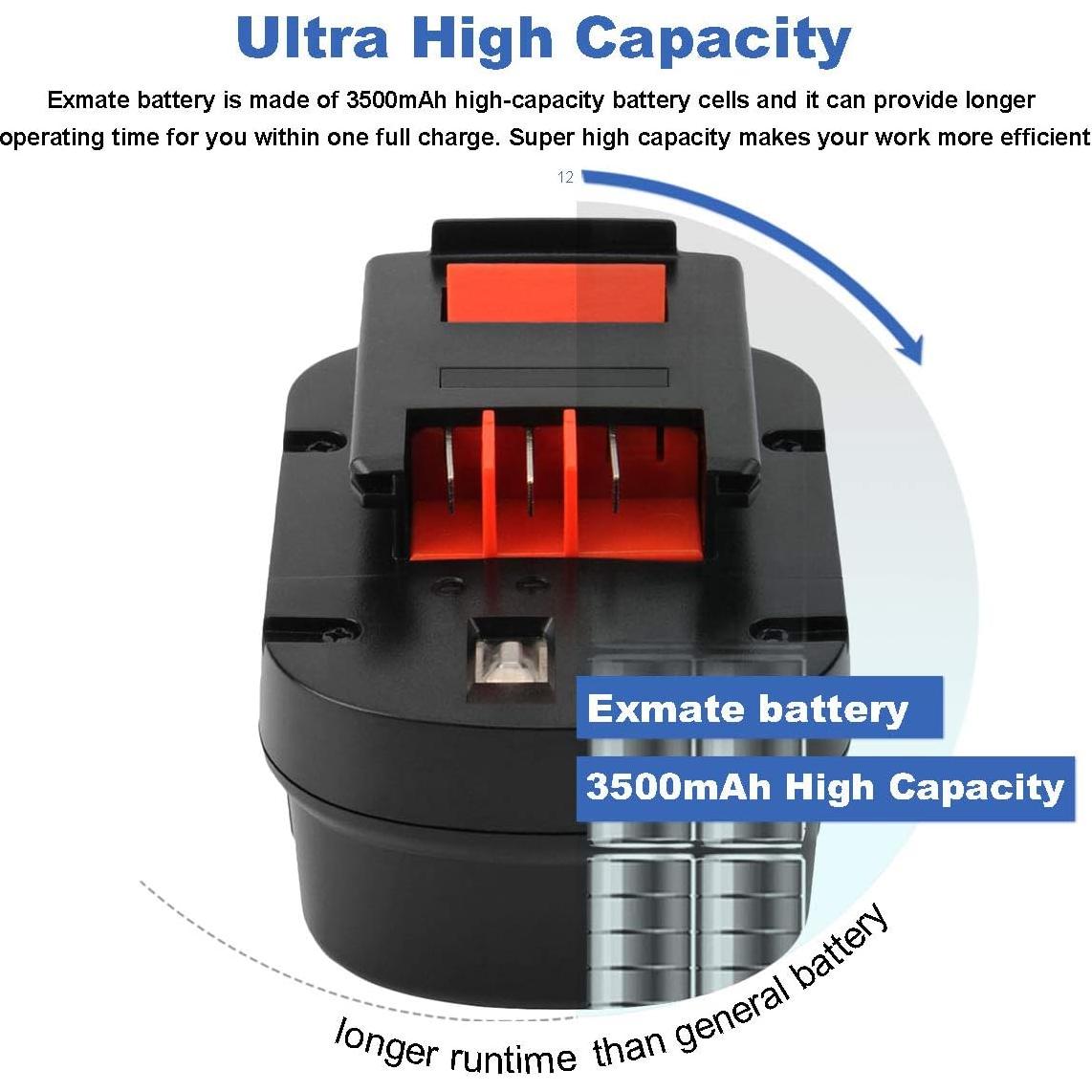 Ultra High Capacity

Exmate battery is made of 3500mAh high-capacity battery cells and it can provide longer operating time for you within one full charge. Super high capacity makes your work more efficient

12

Exmate battery

3500mAh High Capacity

longer runtime than general battery