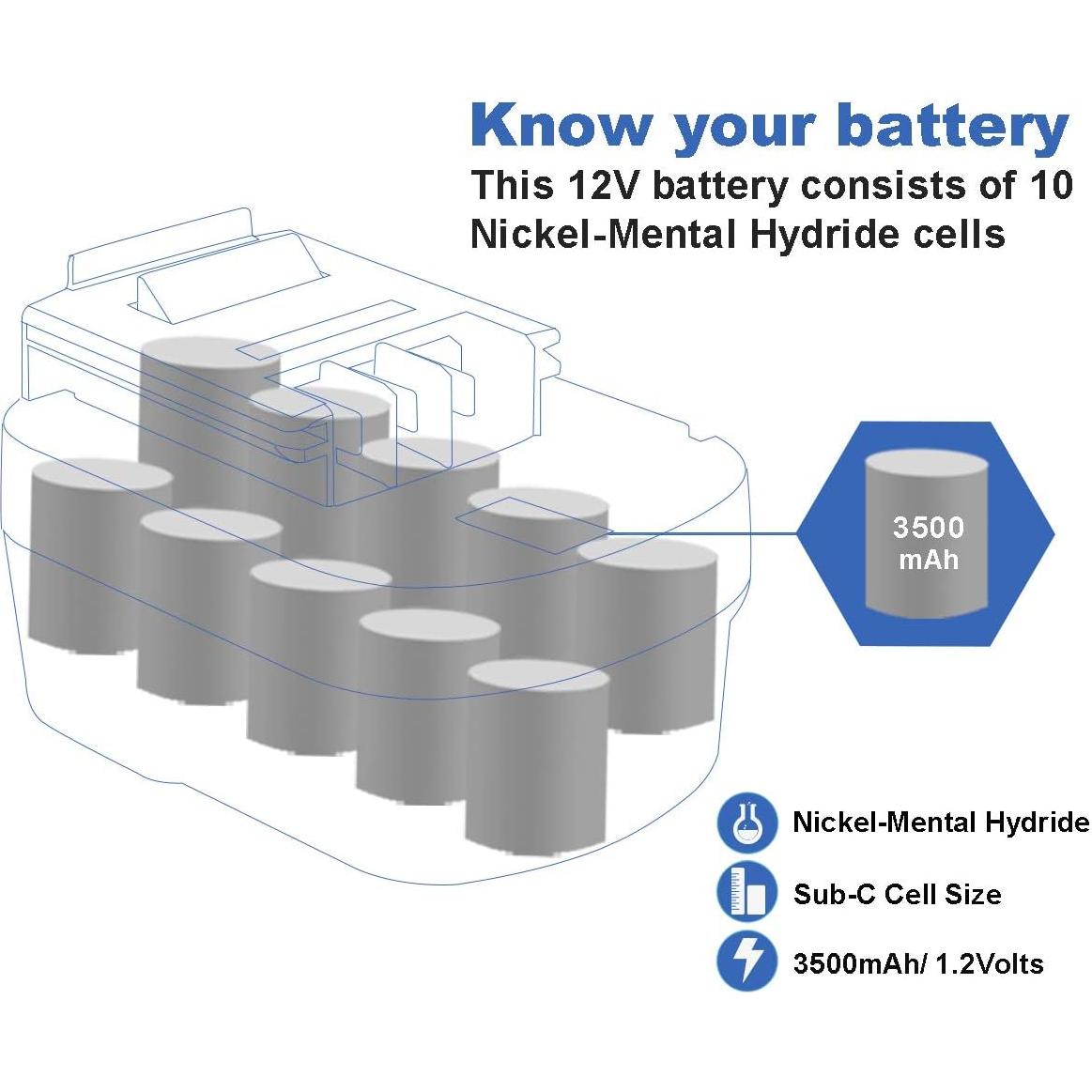 Know your battery
This 12V battery consists of 10 Nickel-Mental Hydride cells

3500 mAh

Nickel-Mental Hydride

Sub-C Cell Size

3500mAh/ 1.2Volts