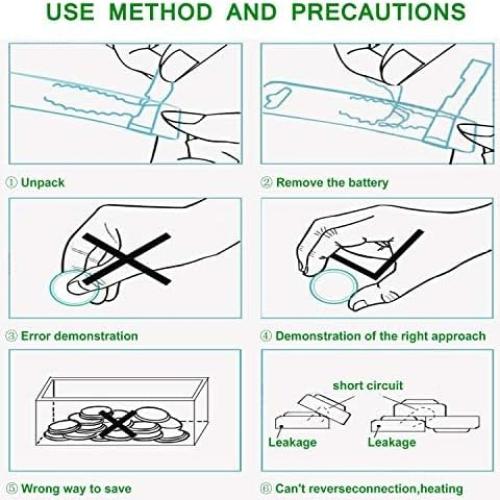 USE METHOD AND PRECAUTIONS

① Unpack

② Remove the battery

③ Error demonstration

④ Demonstration of the right approach

short circuit

Leakage

Leakage

⑤ Wrong way to save

⑥ Can't reverseconnection,heating