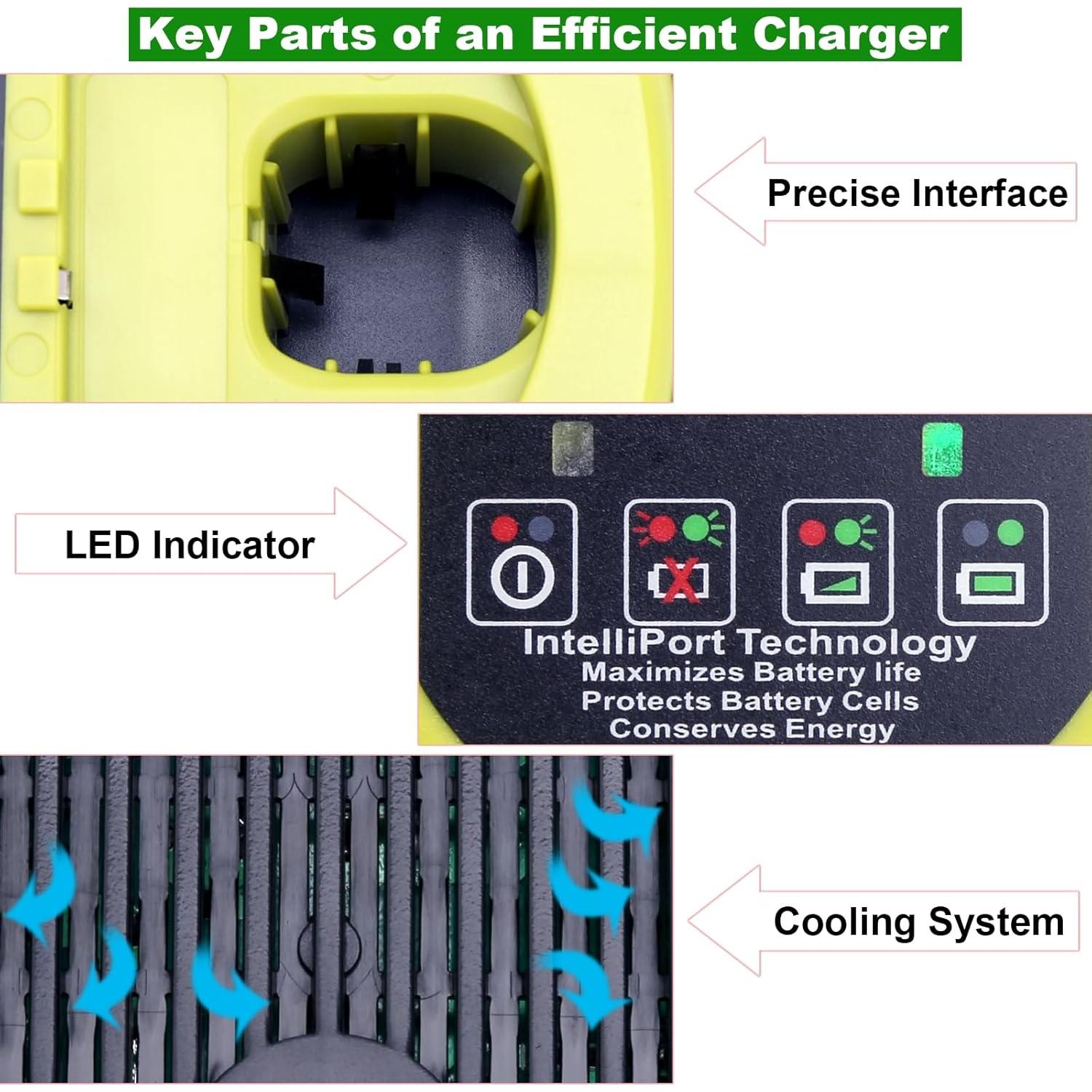 Key Parts of an Efficient Charger

Precise Interface

LED Indicator

IntelliPort Technology
Maximizes Battery life
Protects Battery Cells
Conserves Energy

Cooling System