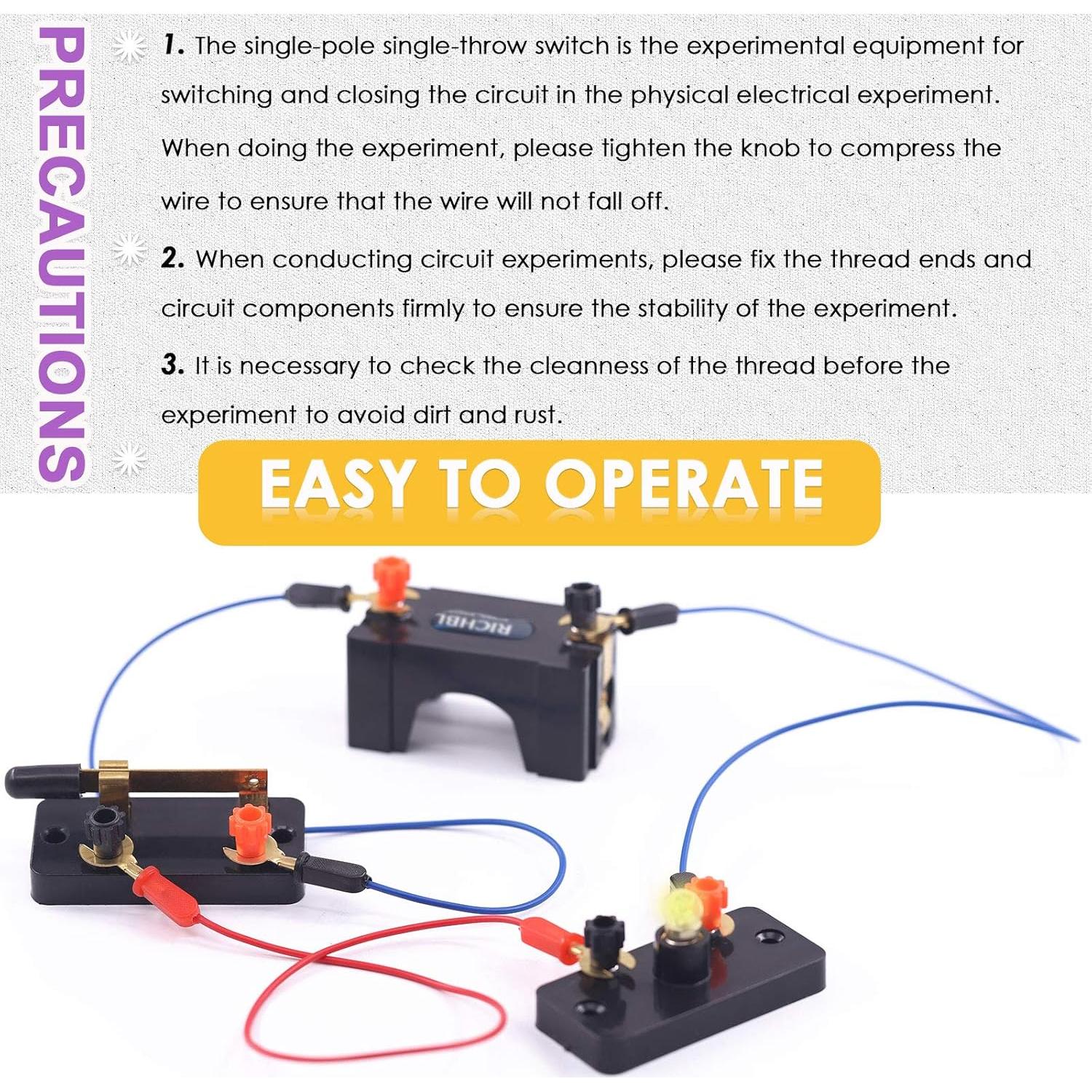 PRECAUTIONS

1. The single-pole single-throw switch is the experimental equipment for switching and closing the circuit in the physical electrical experiment. When doing the experiment, please tighten the knob to compress the wire to ensure that the wire will not fall off.

2. When conducting circuit experiments, please fix the thread ends and circuit components firmly to ensure the stability of the experiment.

3. It is necessary to check the cleanness of the thread before the experiment to avoid dirt and rust.

EASY TO OPERATE

RICHBL