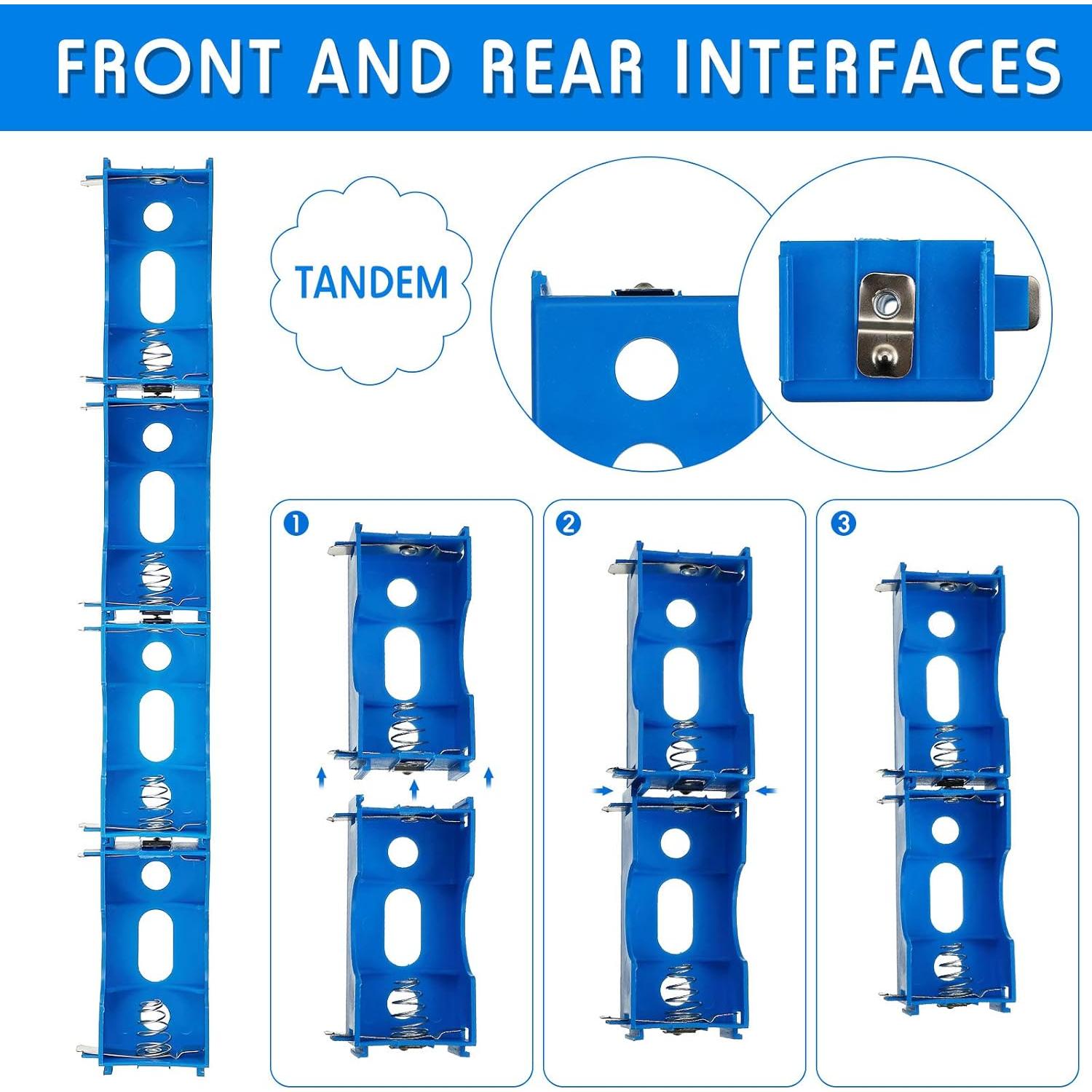 FRONT AND REAR INTERFACES

TANDEM

1

2

3