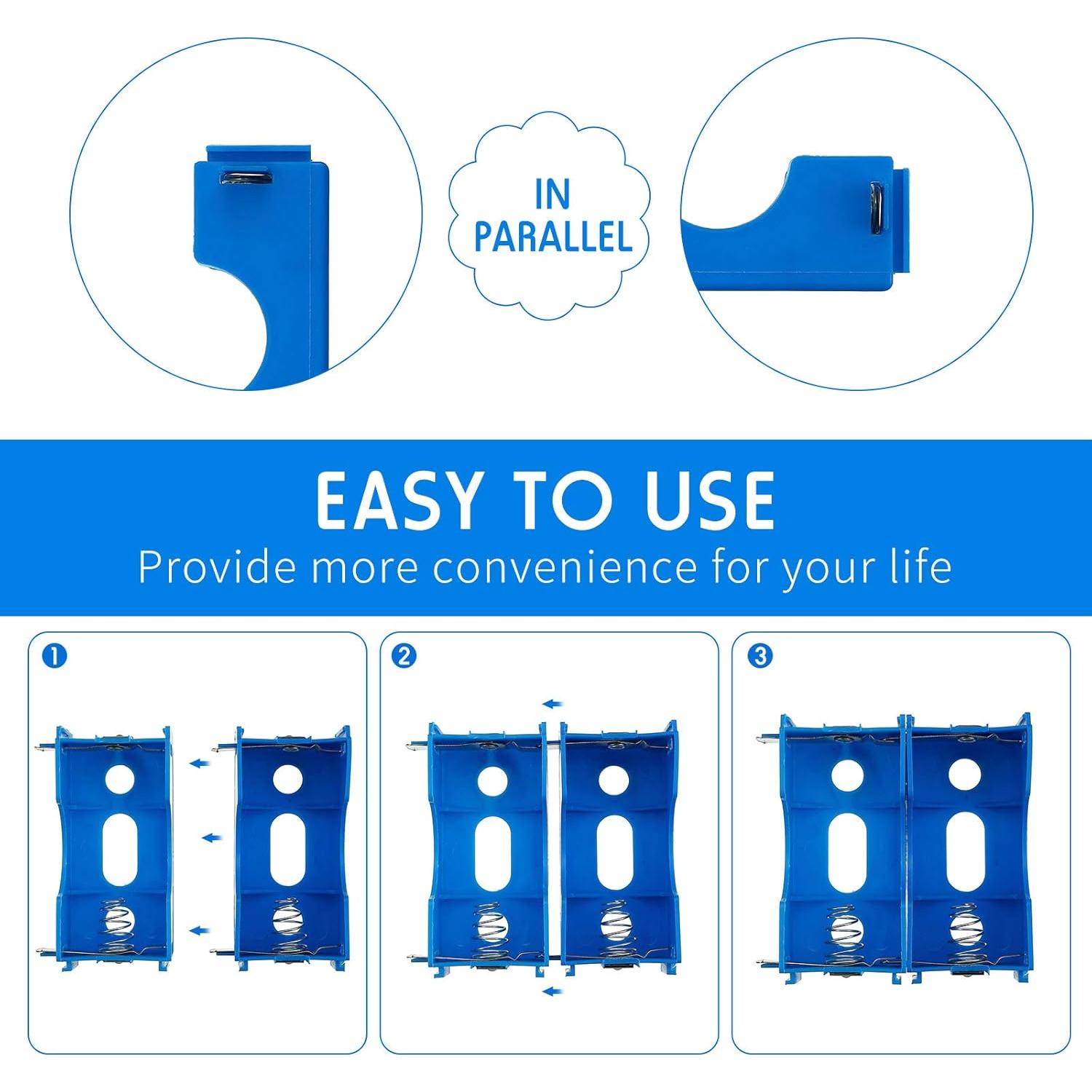 IN PARALLEL

EASY TO USE
Provide more convenience for your life

1

2

3