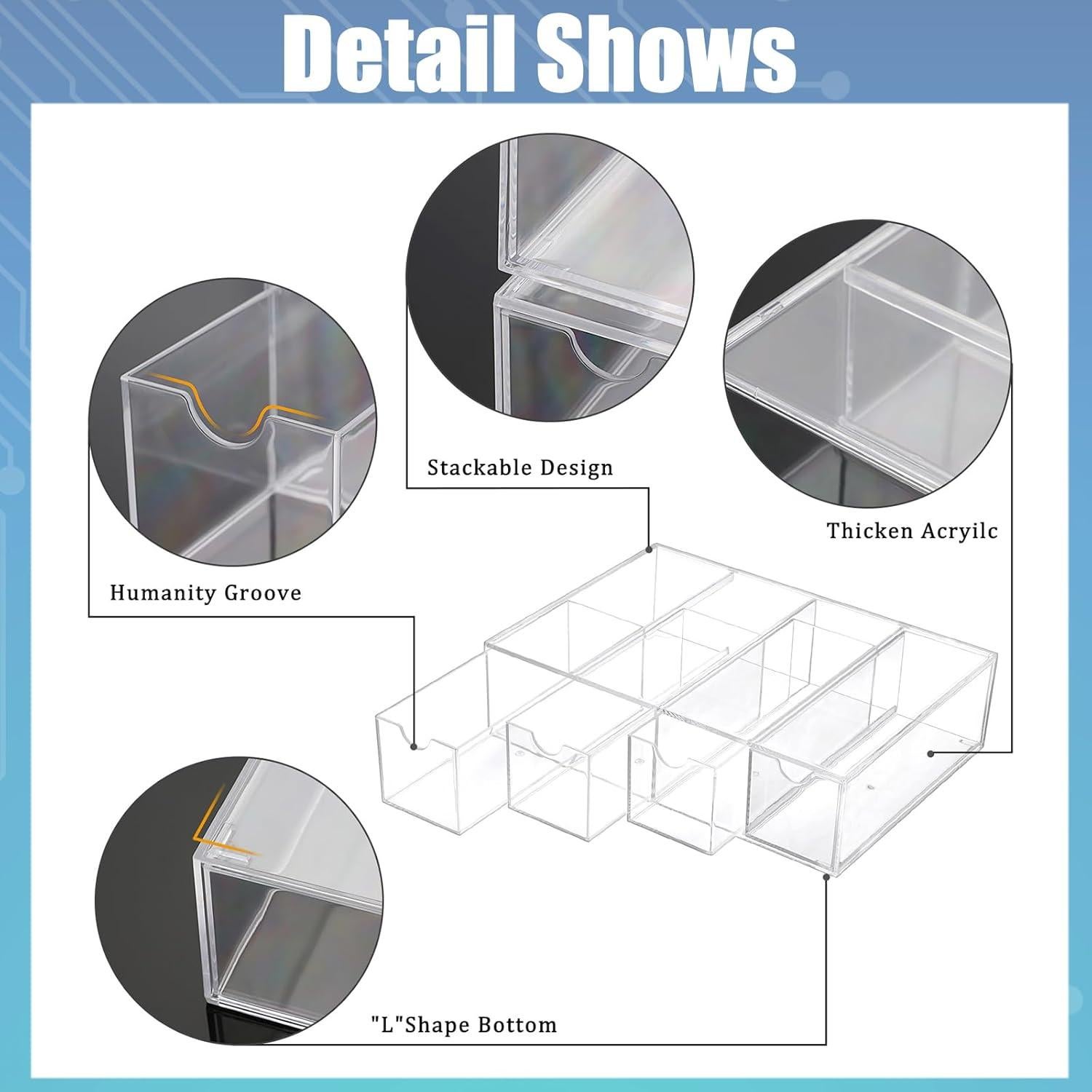 Detail Shows

Stackable Design

Thicken Acryilc

Humanity Groove

"L"Shape Bottom