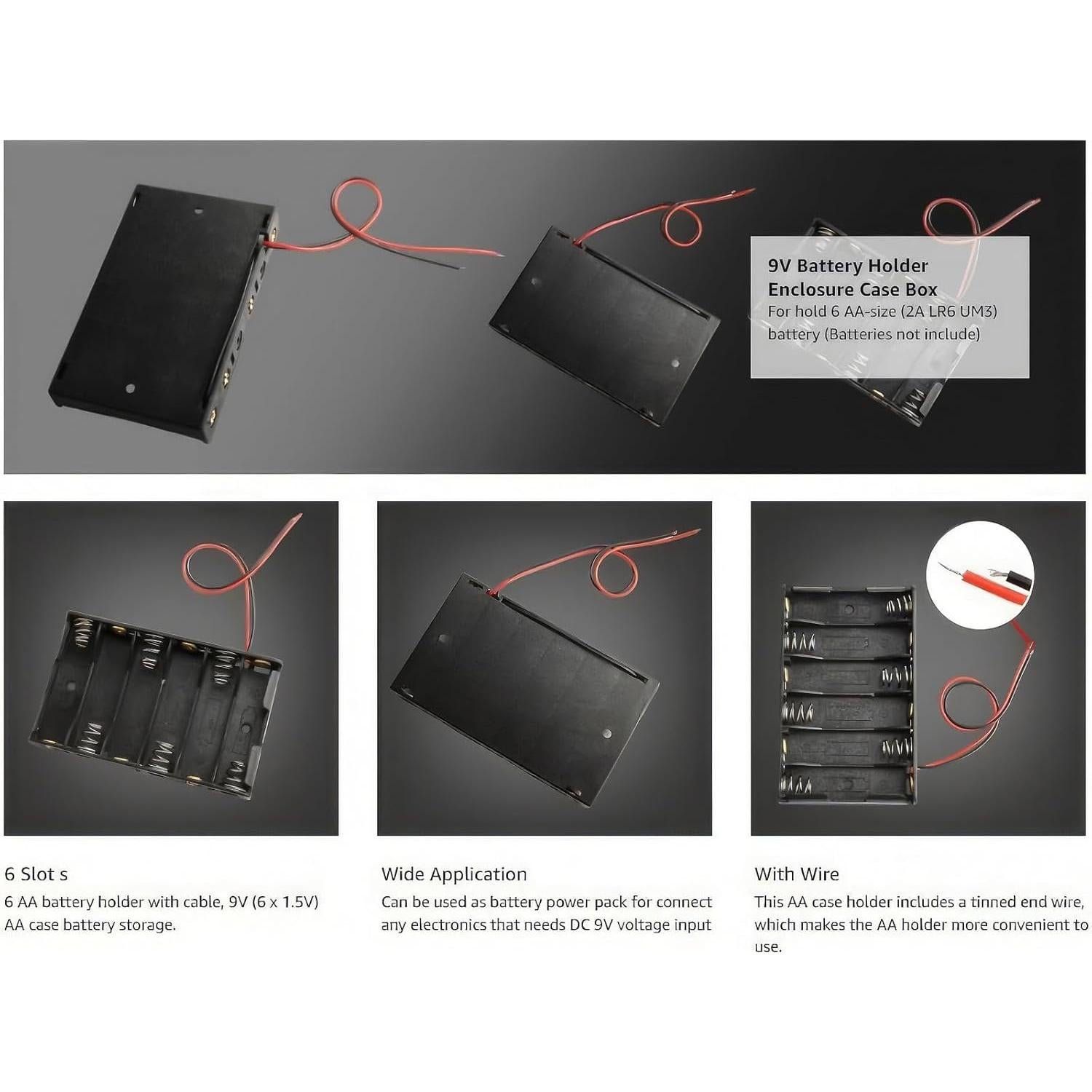 9V Battery Holder Enclosure Case Box
For hold 6 AA-size (2A LR6 UM3) battery (Batteries not include)

6 Slot s
6 AA battery holder with cable, 9V (6 x 1.5V) AA case battery storage.

Wide Application
Can be used as battery power pack for connect any electronics that needs DC 9V voltage input

With Wire
This AA case holder includes a tinned end wire, which makes the AA holder more convenient to use.