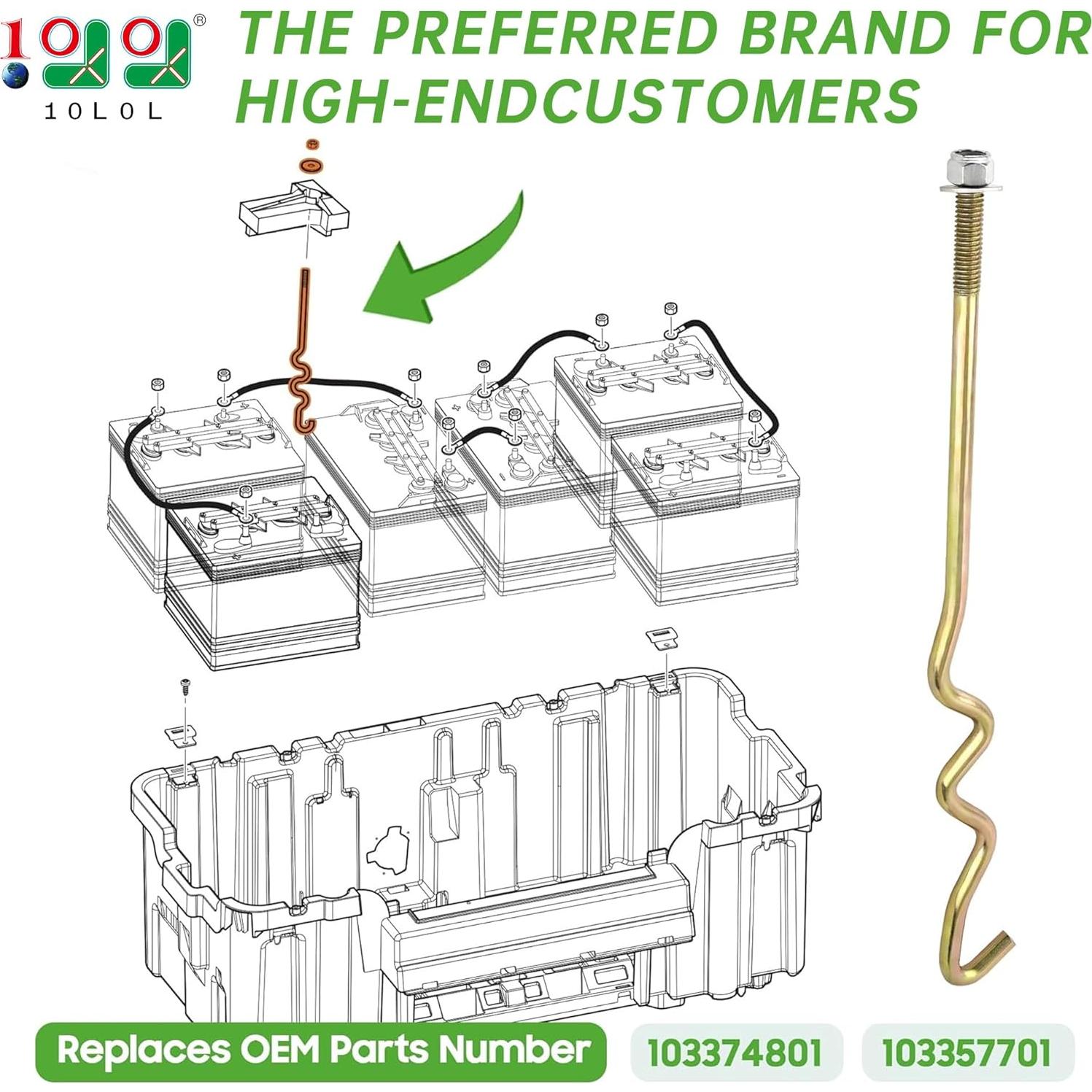 10L0L

THE PREFERRED BRAND FOR HIGH-ENDCUSTOMERS

Replaces OEM Parts Number

103374801

103357701