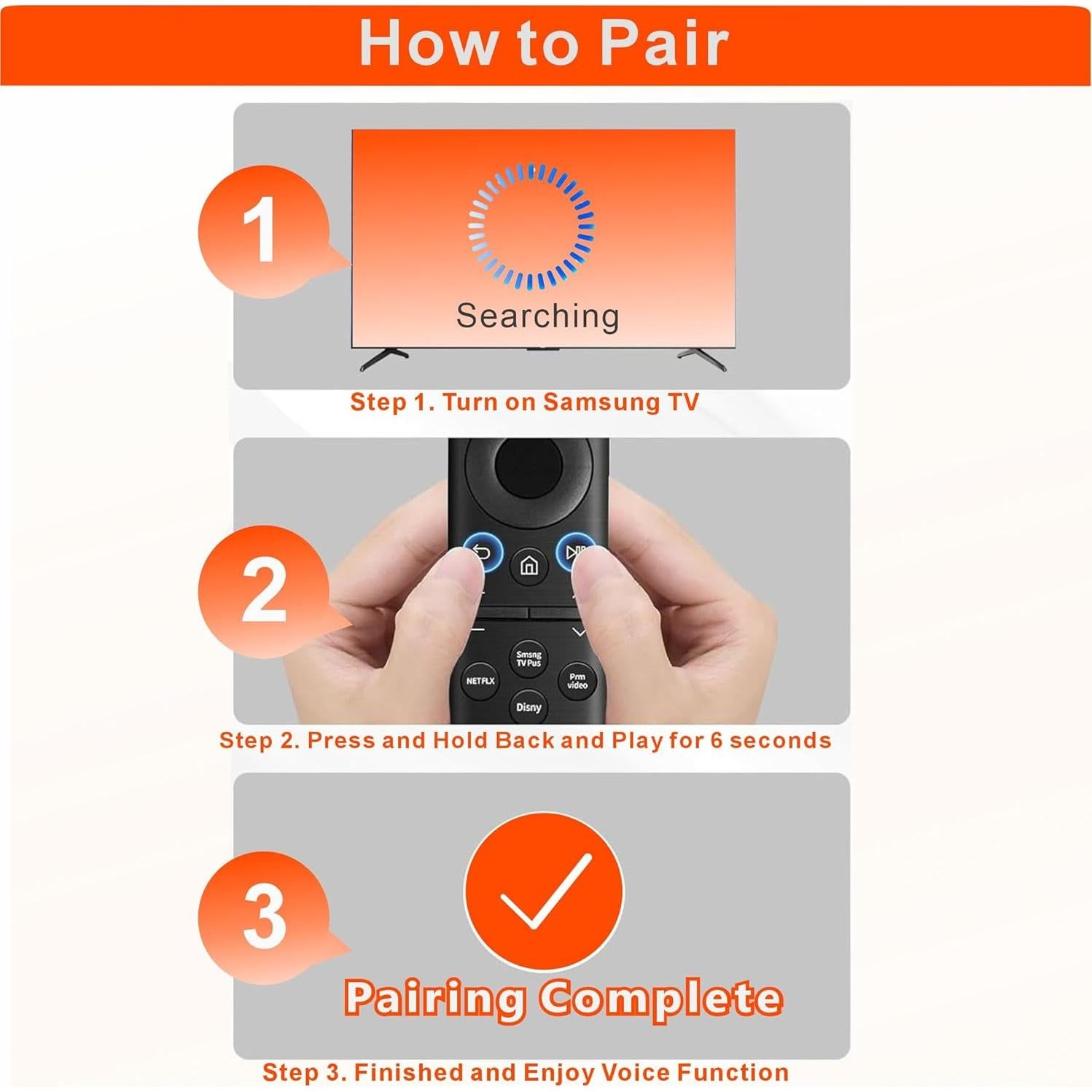 How to Pair

1

Searching

Step 1. Turn on Samsung TV

2

Smsng TV Pus

NETFLX

Prm video

Disny

Step 2. Press and Hold Back and Play for 6 seconds

3

Pairing Complete

Step 3. Finished and Enjoy Voice Function