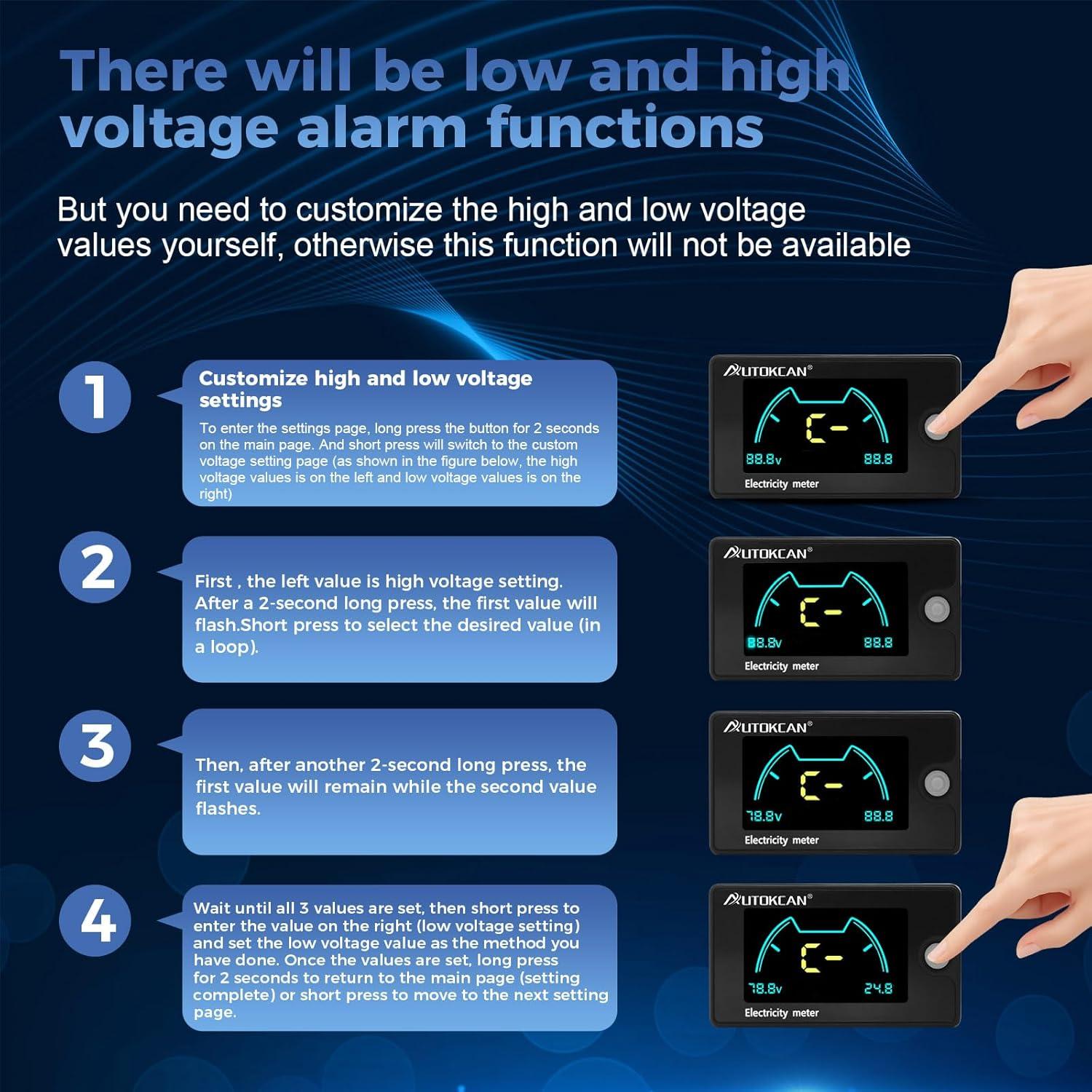 There will be low and high voltage alarm functions

But you need to customize the high and low voltage values yourself, otherwise this function will not be available

1

Customize high and low voltage settings

To enter the settings page, long press the button for 2 seconds on the main page. And short press will switch to the custom voltage setting page (as shown in the figure below, the high voltage values is on the left and low voltage values is on the right)

AUTOKCAN®
C-
88.8v 88.8
Electricity meter

2

First , the left value is high voltage setting. After a 2-second long press, the first value will flash.Short press to select the desired value (in a loop).

AUTOKCAN®
C-
88.8v 88.8
Electricity meter

3

Then, after another 2-second long press, the first value will remain while the second value flashes.

AUTOKCAN®
C-
78.8v 88.8
Electricity meter

4

Wait until all 3 values are set, then short press to enter the value on the right (low voltage setting) and set the low voltage value as the method you have done. Once the values are set, long press for 2 seconds to return to the main page (setting complete) or short press to move to the next setting page.

AUTOKCAN®
C-
78.8v 24.8
Electricity meter