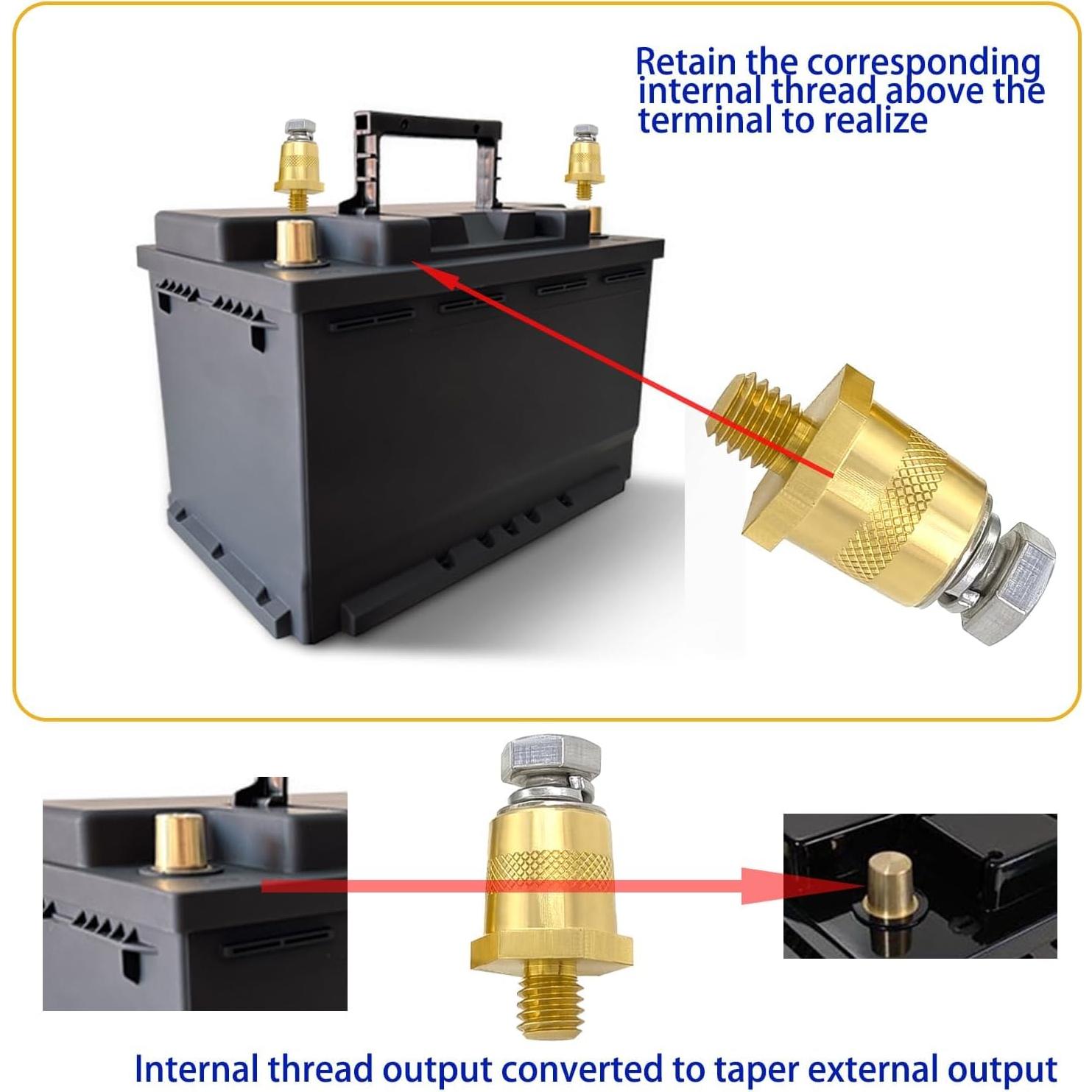 Retain the corresponding internal thread above the terminal to realize

Internal thread output converted to taper external output