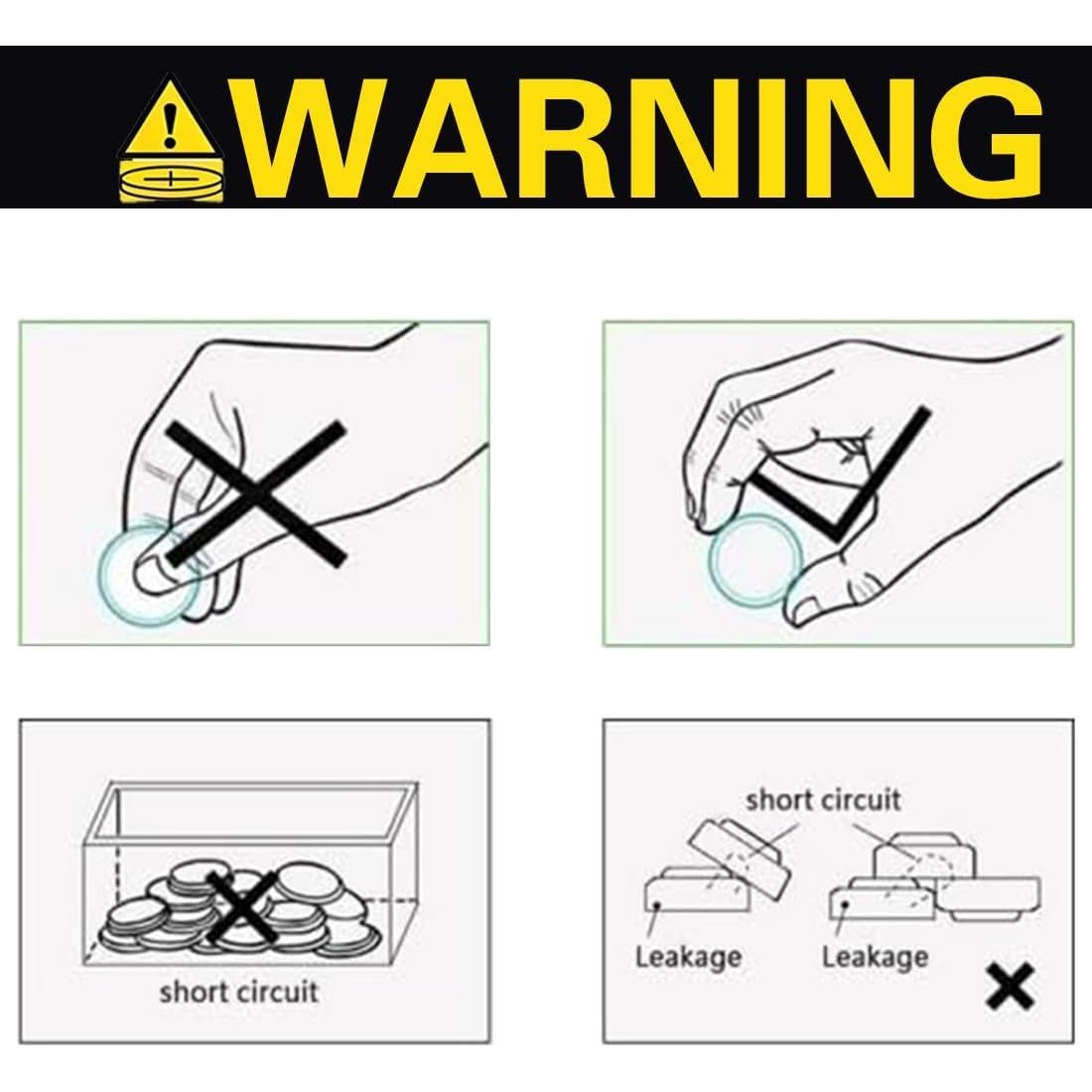 WARNING

short circuit

short circuit

Leakage

Leakage