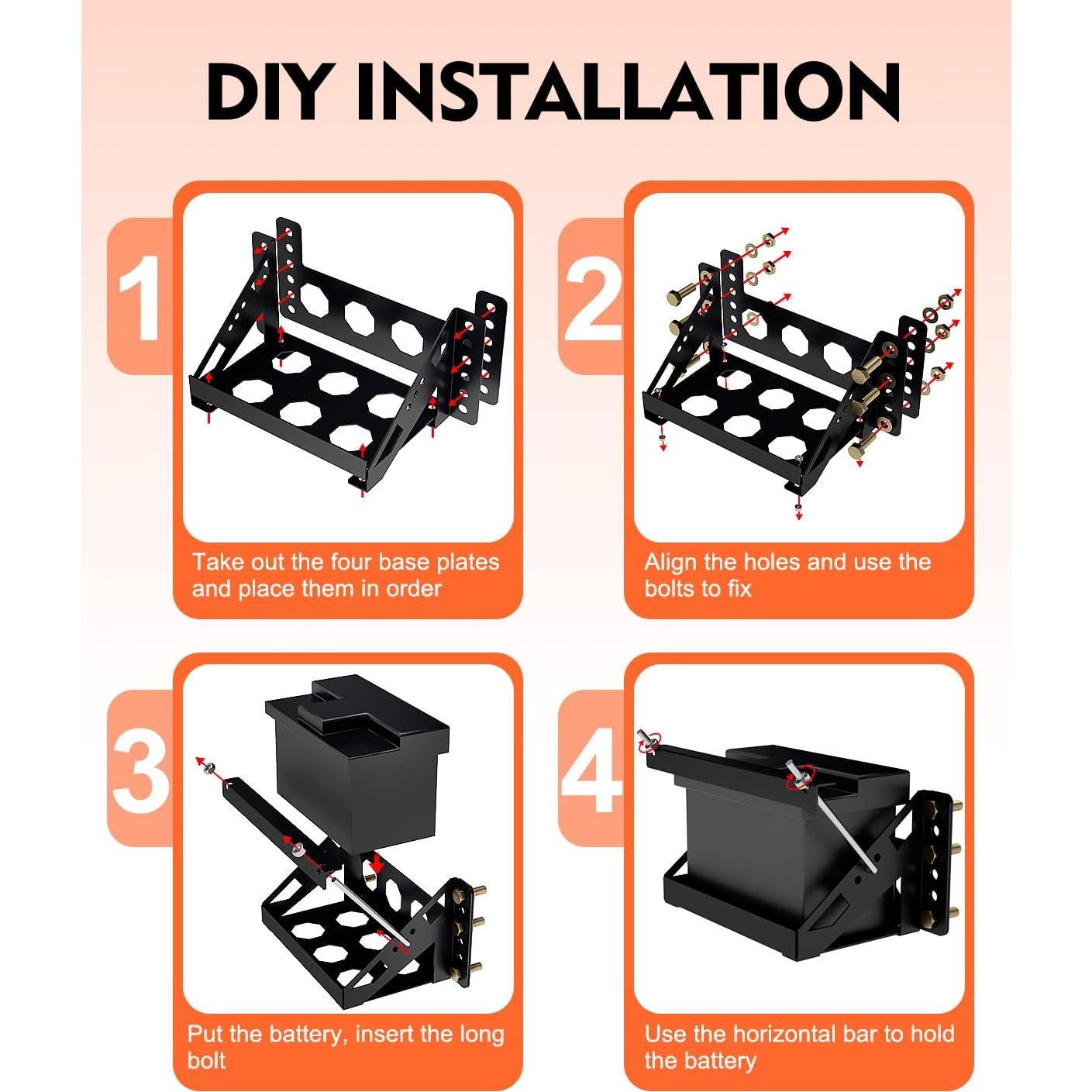 DIY INSTALLATION

1

Take out the four base plates and place them in order

2

Align the holes and use the bolts to fix

3

Put the battery, insert the long bolt

4

Use the horizontal bar to hold the battery