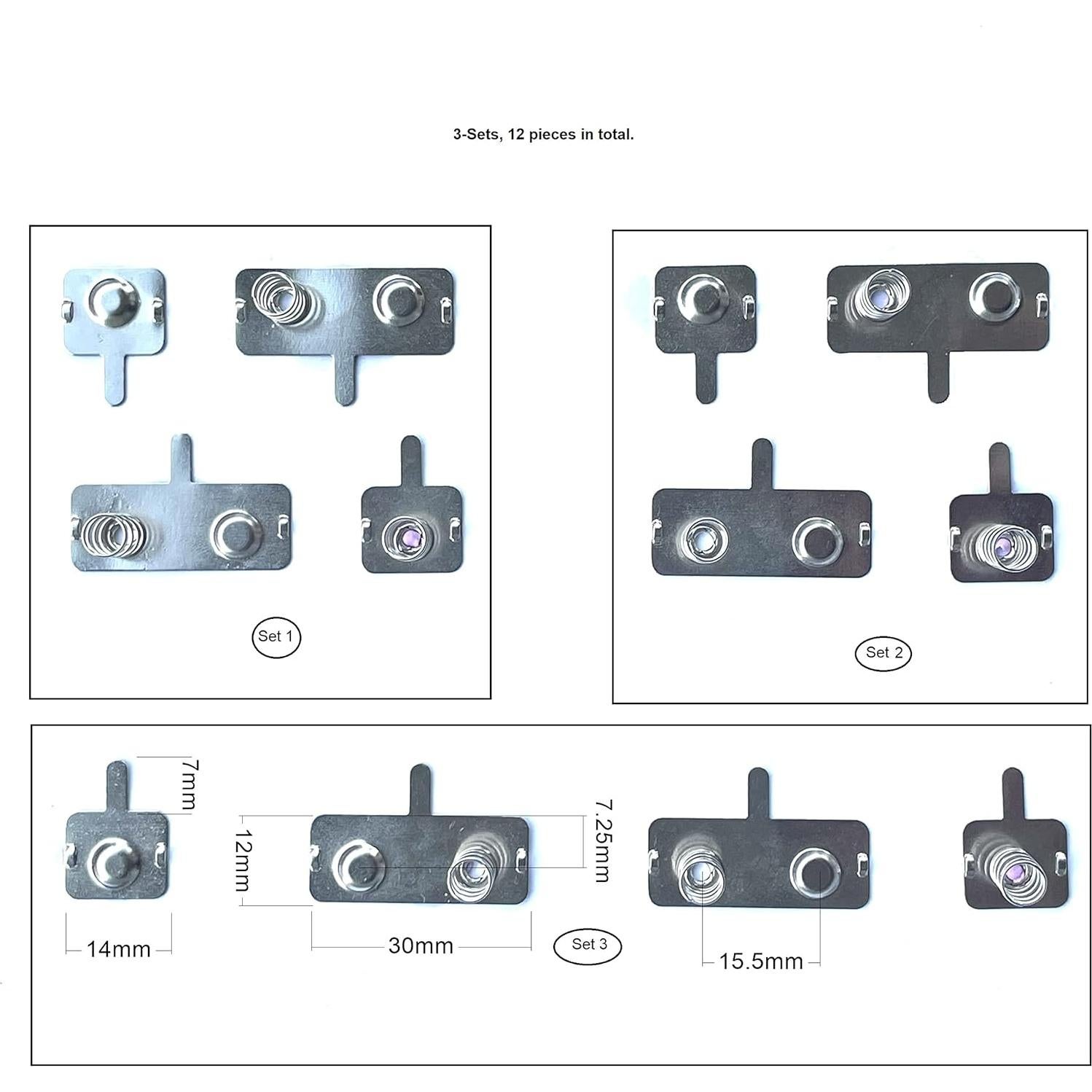 3-Sets, 12 pieces in total.

Set 1

Set 2

7mm

12mm

7.25mm

14mm

30mm

Set 3

15.5mm