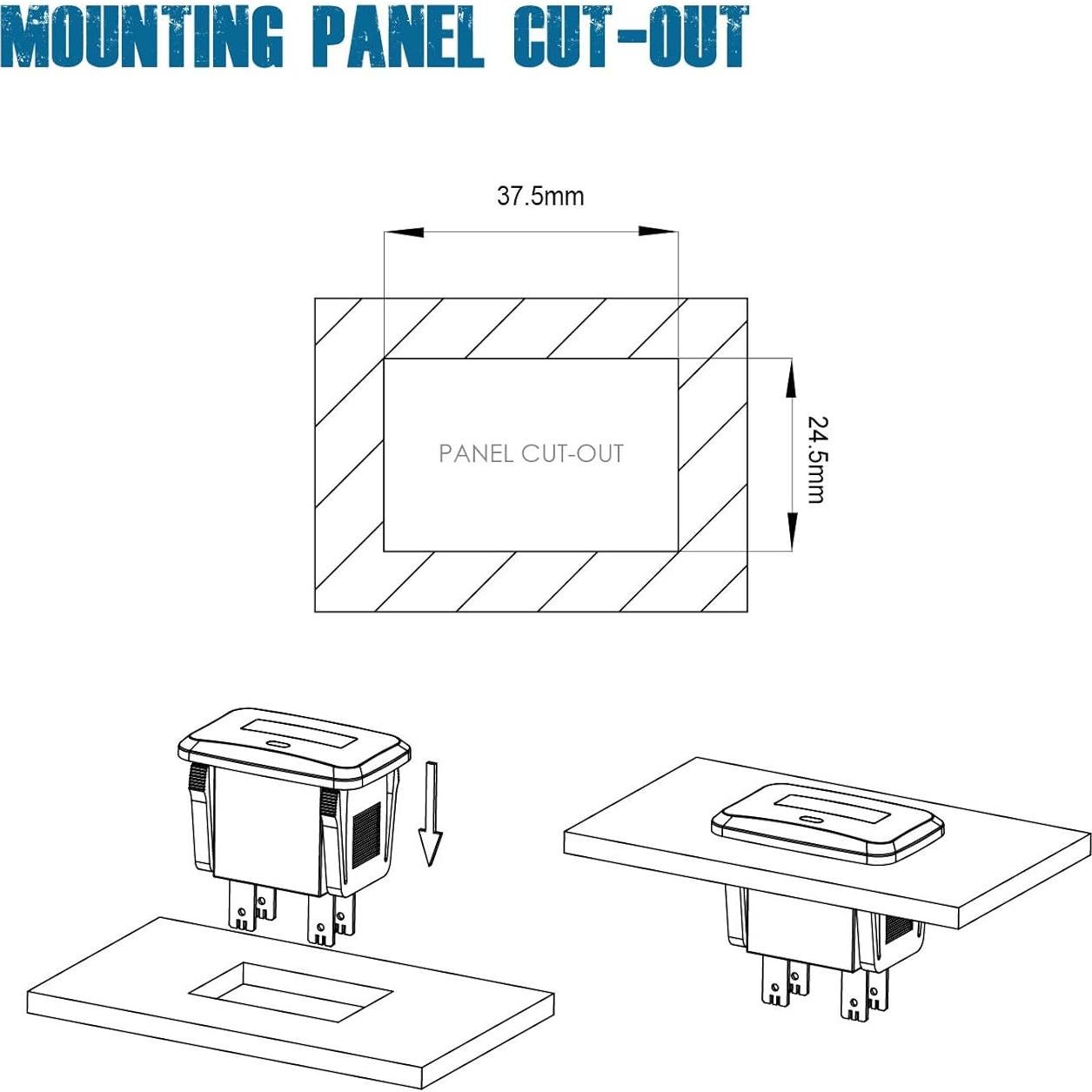 MOUNTING PANEL CUT-OUT

37.5mm

PANEL CUT-OUT

24.5mm