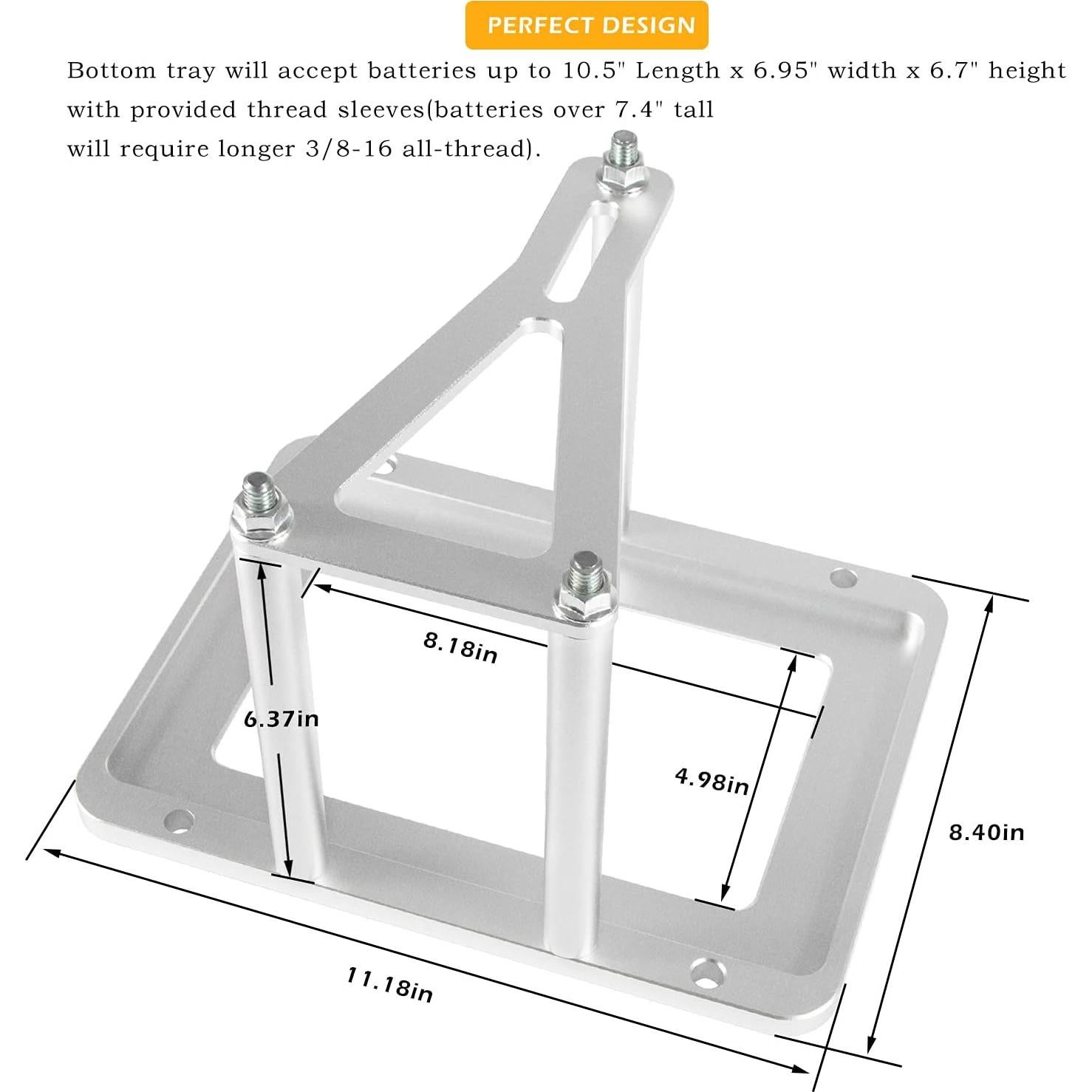 PERFECT DESIGN

Bottom tray will accept batteries up to 10.5" Length x 6.95" width x 6.7" height with provided thread sleeves(batteries over 7.4" tall will require longer 3/8-16 all-thread).

8.18in

6.37in

4.98in

8.40in

11.18in