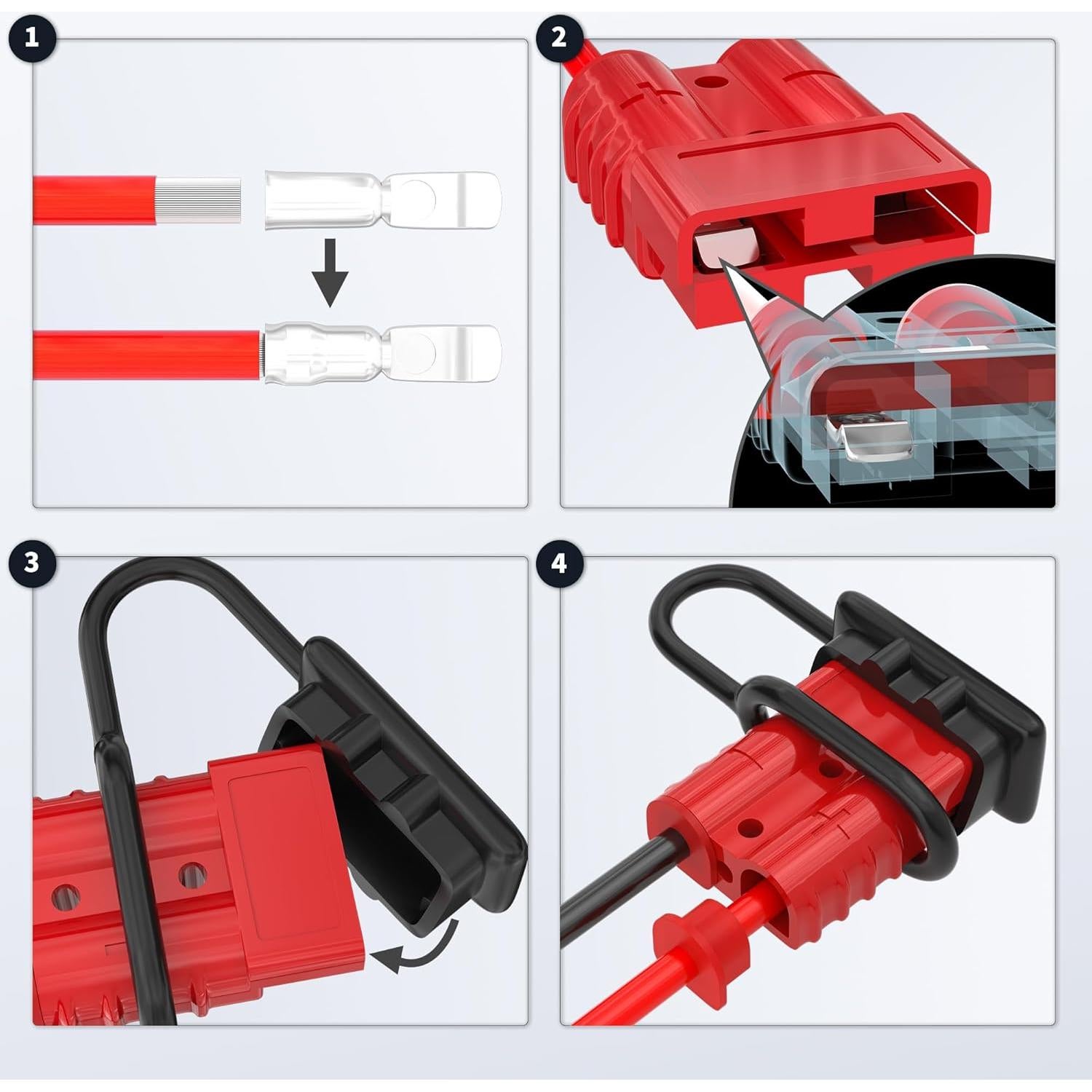 1

2

3

4