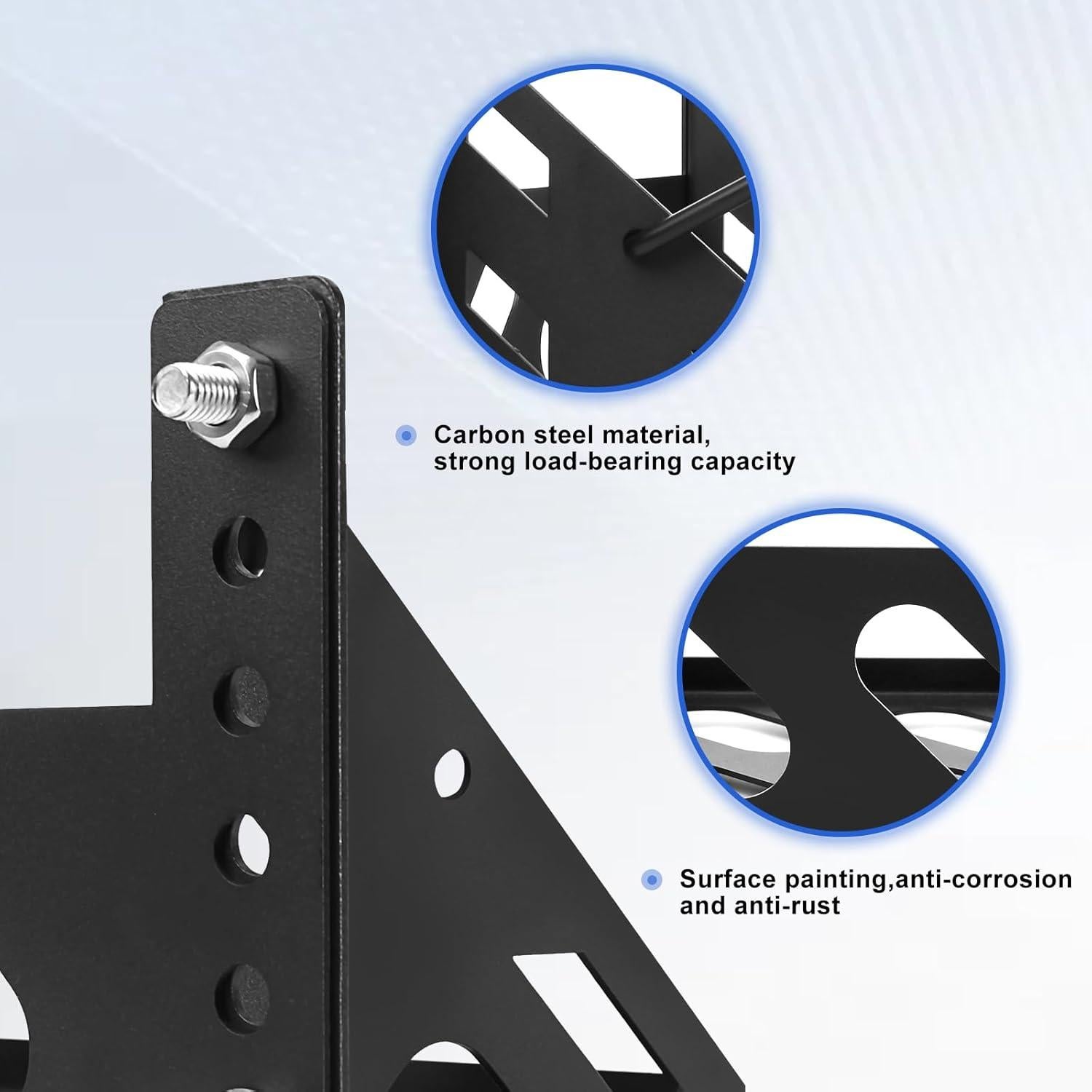 Carbon steel material, strong load-bearing capacity

Surface painting,anti-corrosion and anti-rust