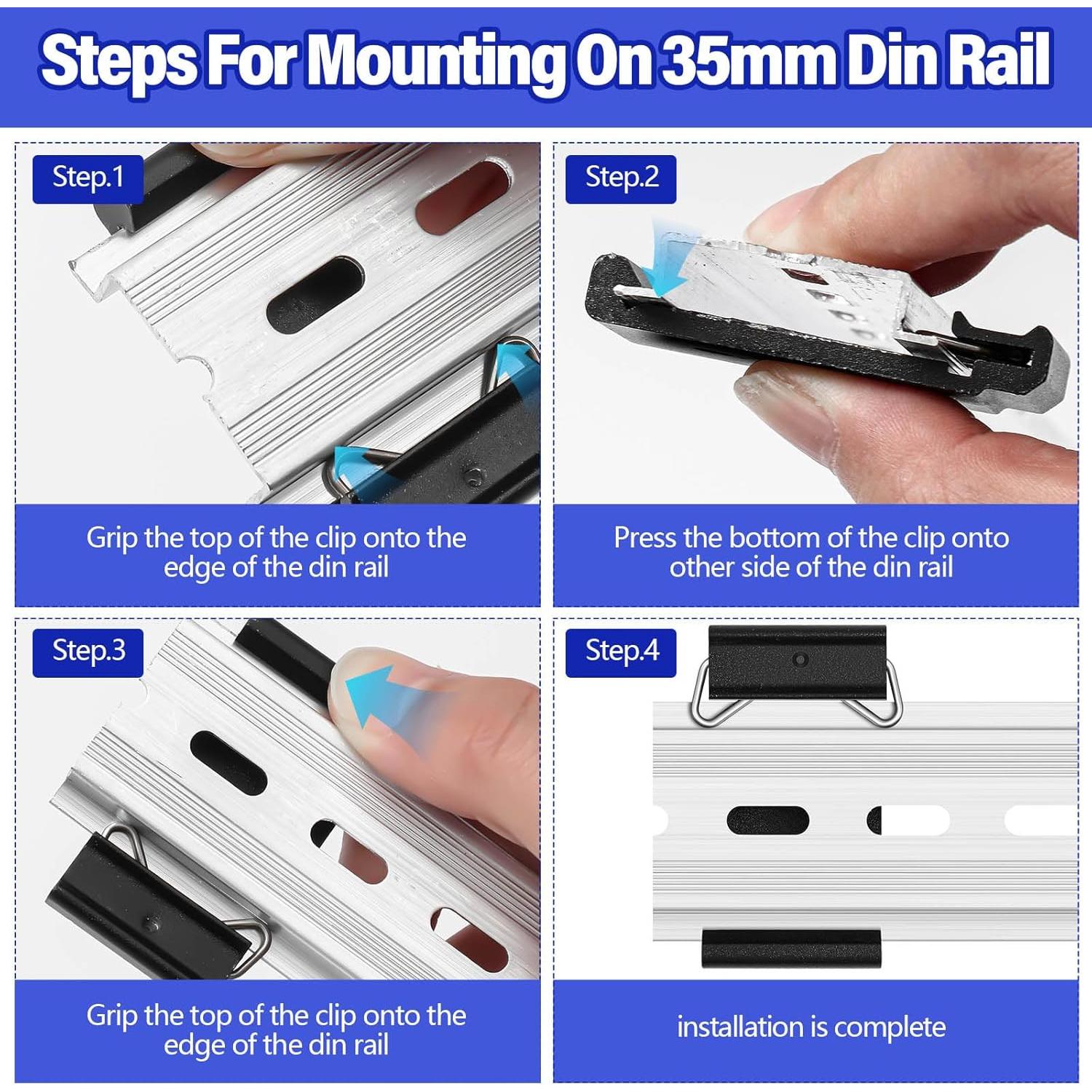 Steps For Mounting On 35mm Din Rail

Step.1

Grip the top of the clip onto the edge of the din rail

Step.2

Press the bottom of the clip onto other side of the din rail

Step.3

Grip the top of the clip onto the edge of the din rail

Step.4

installation is complete