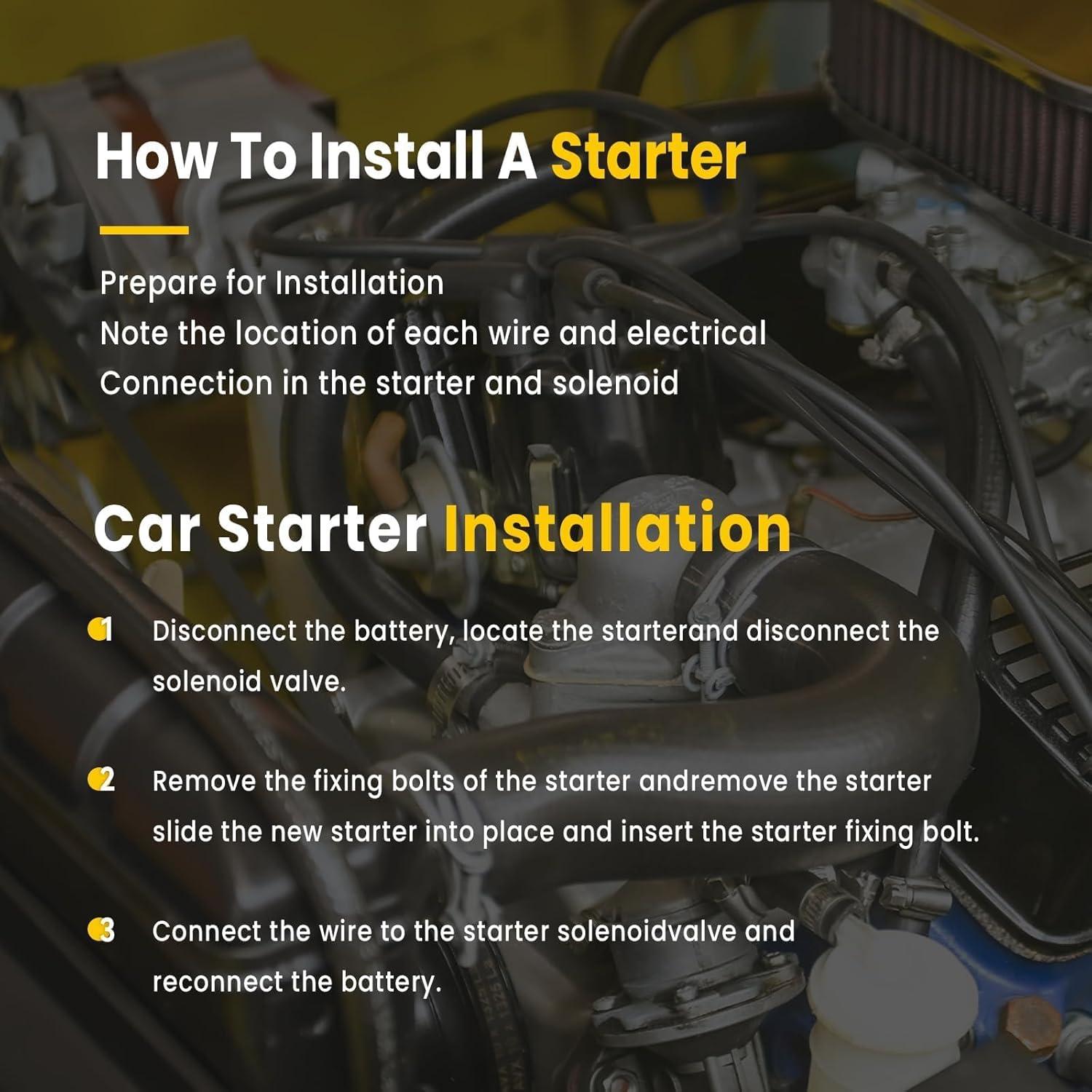 How To Install A Starter

Prepare for Installation
Note the location of each wire and electrical Connection in the starter and solenoid

Car Starter Installation

1 Disconnect the battery, locate the starterand disconnect the solenoid valve.

2 Remove the fixing bolts of the starter andremove the starter slide the new starter into place and insert the starter fixing bolt.

3 Connect the wire to the starter solenoidvalve and reconnect the battery.