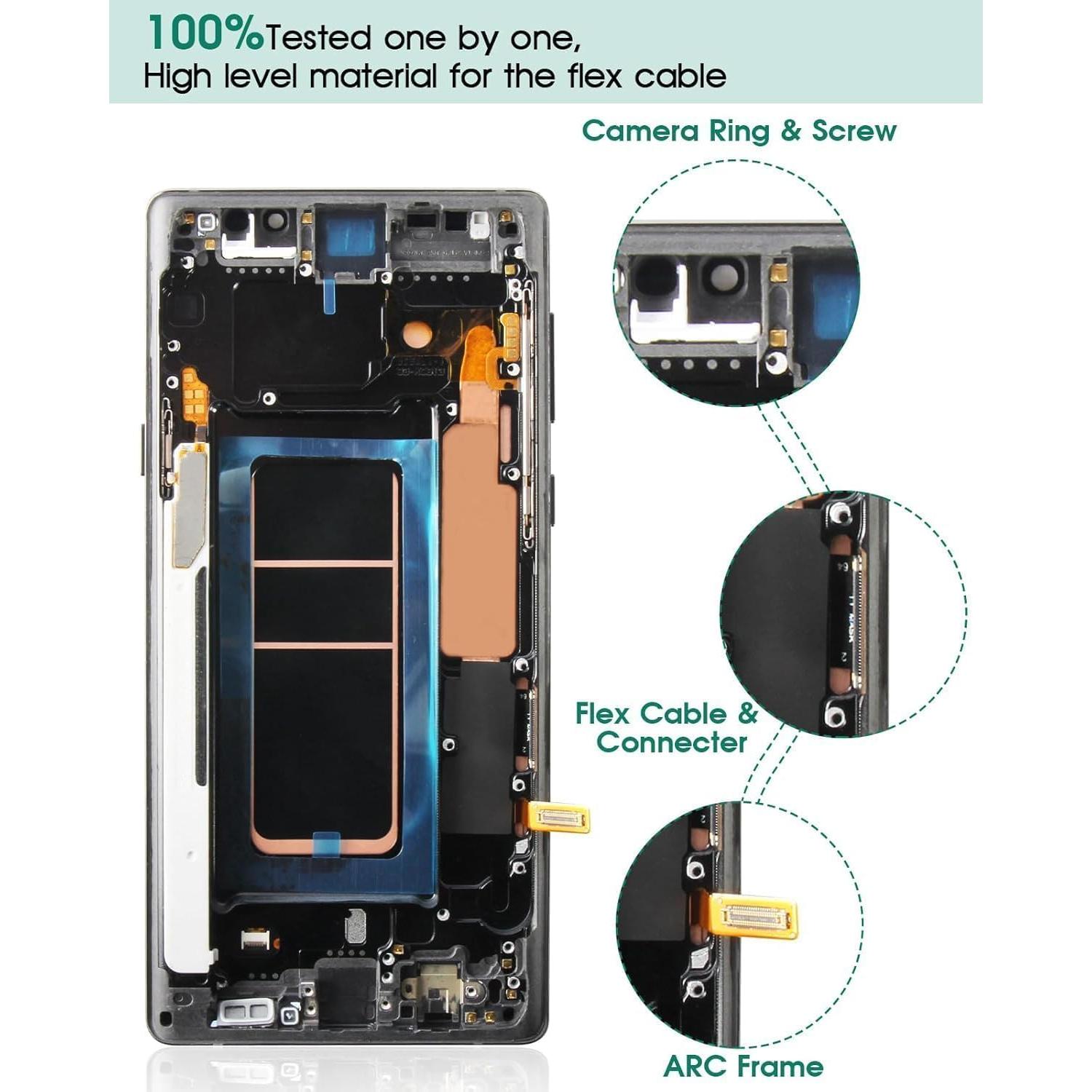 100%Tested one by one,
High level material for the flex cable

Camera Ring & Screw

Flex Cable & Connecter

ARC Frame