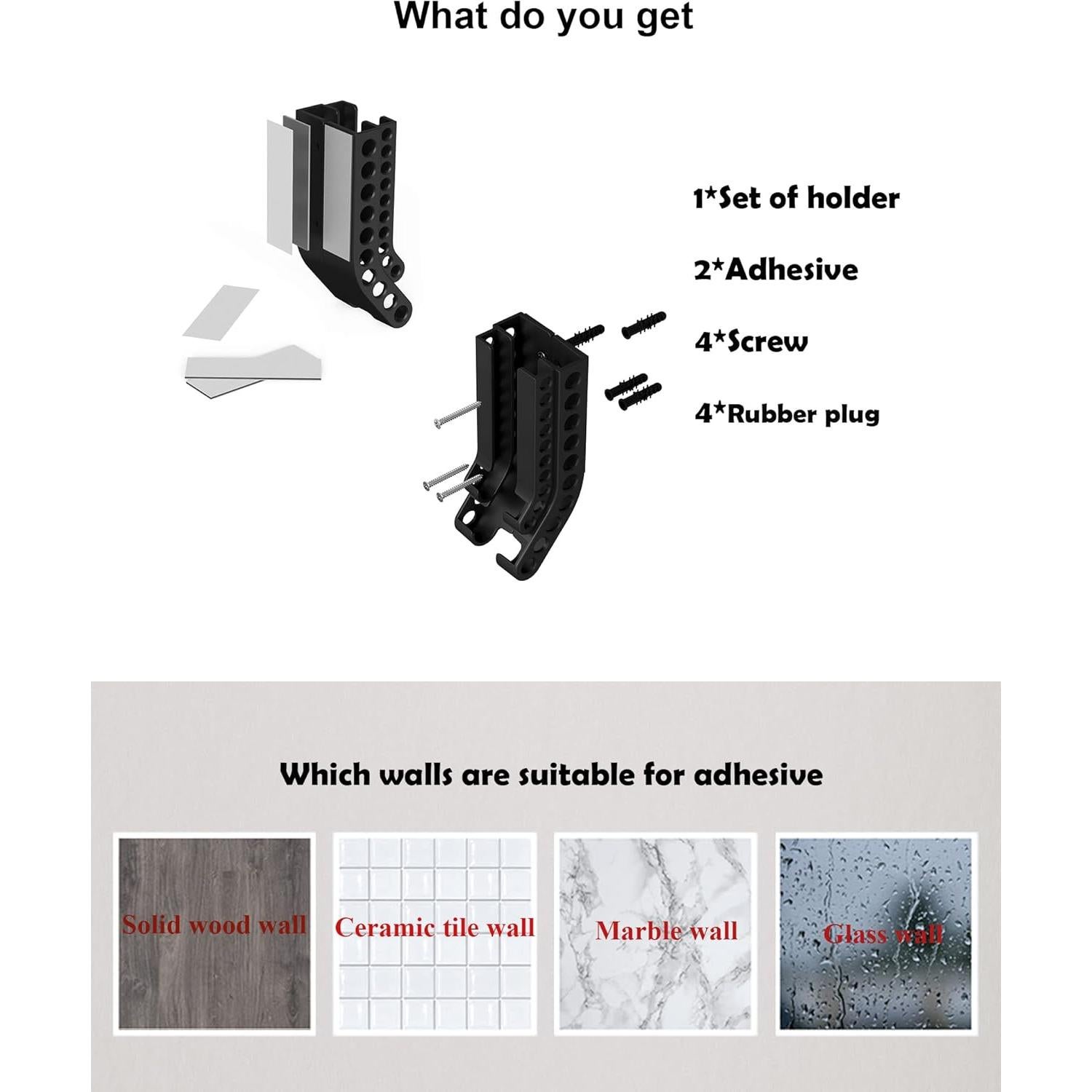 What do you get

1*Set of holder

2*Adhesive

4*Screw

4*Rubber plug

Which walls are suitable for adhesive

Solid wood wall

Ceramic tile wall

Marble wall

Glass wall