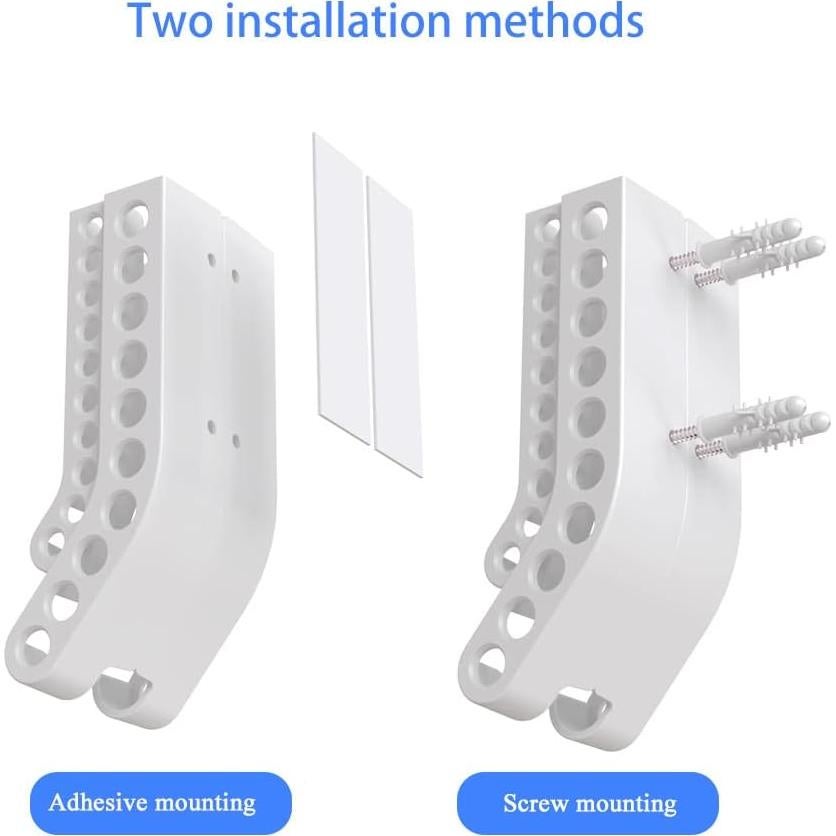 Two installation methods

Adhesive mounting

Screw mounting