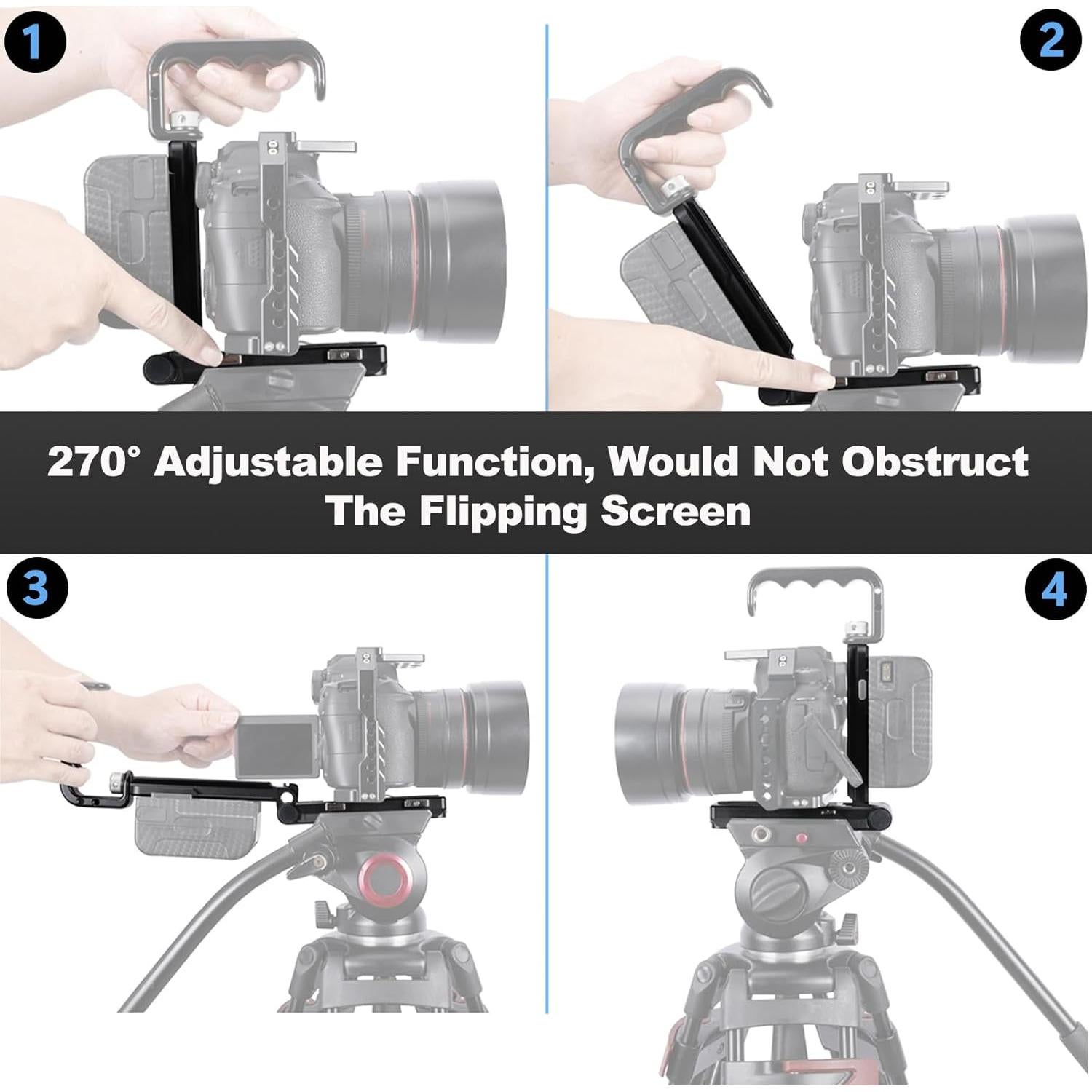 1

2

270° Adjustable Function, Would Not Obstruct The Flipping Screen

3

4