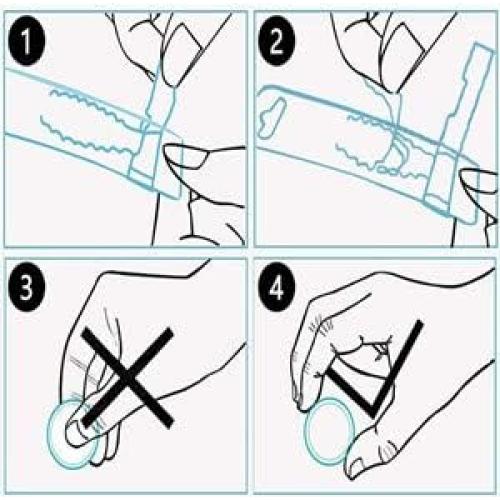 1

2

3

4