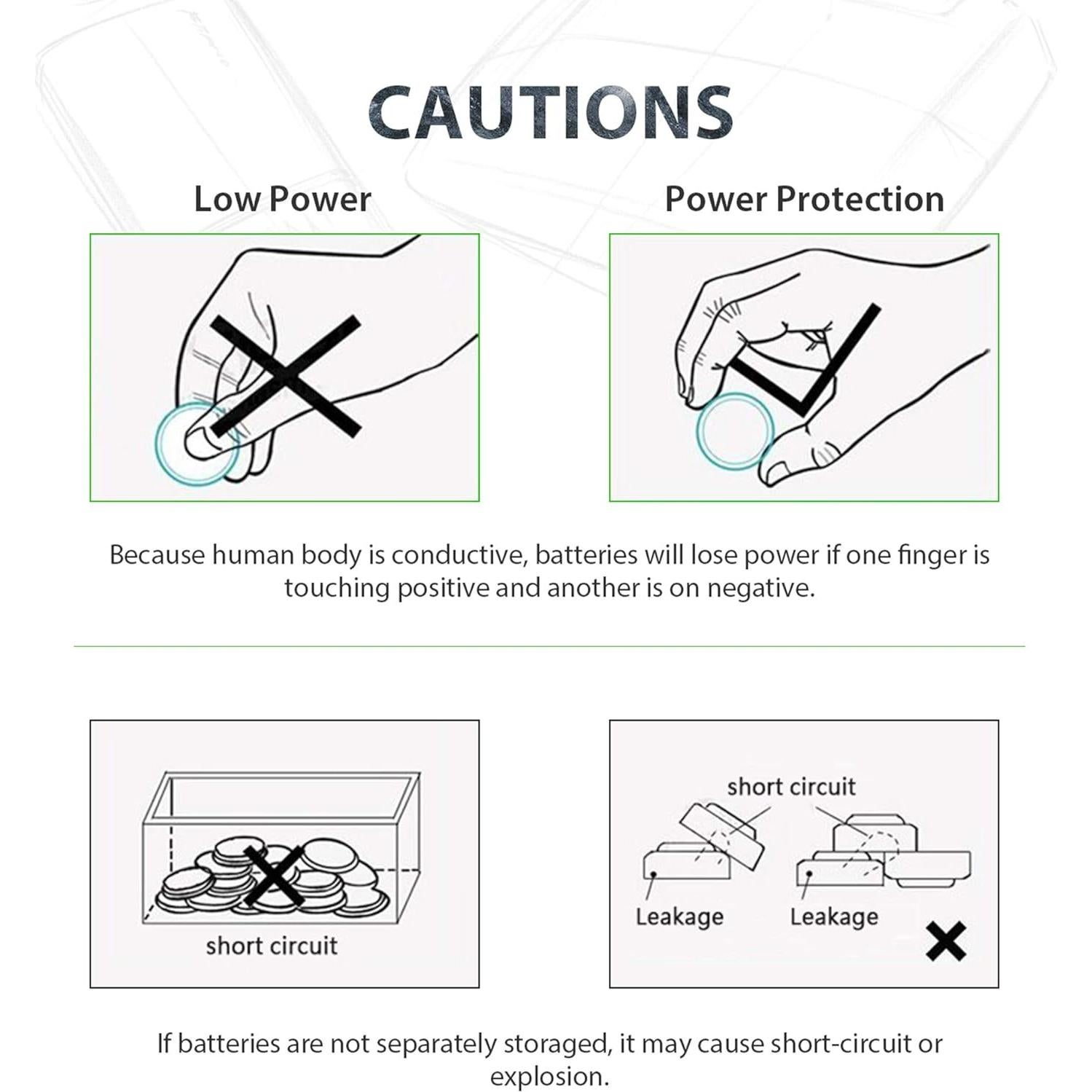 CAUTIONS

Low Power

Power Protection

Because human body is conductive, batteries will lose power if one finger is touching positive and another is on negative.

short circuit

short circuit

Leakage

Leakage

If batteries are not separately storaged, it may cause short-circuit or explosion.