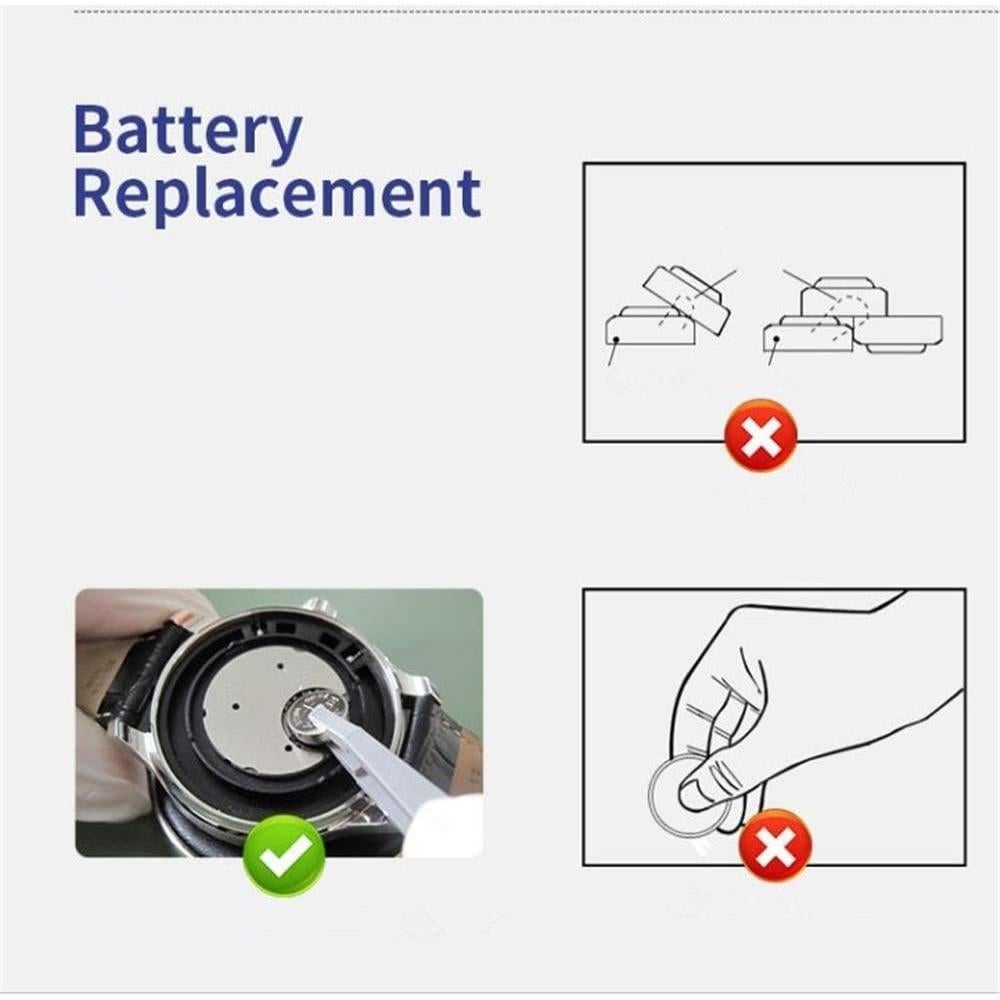 Battery Replacement