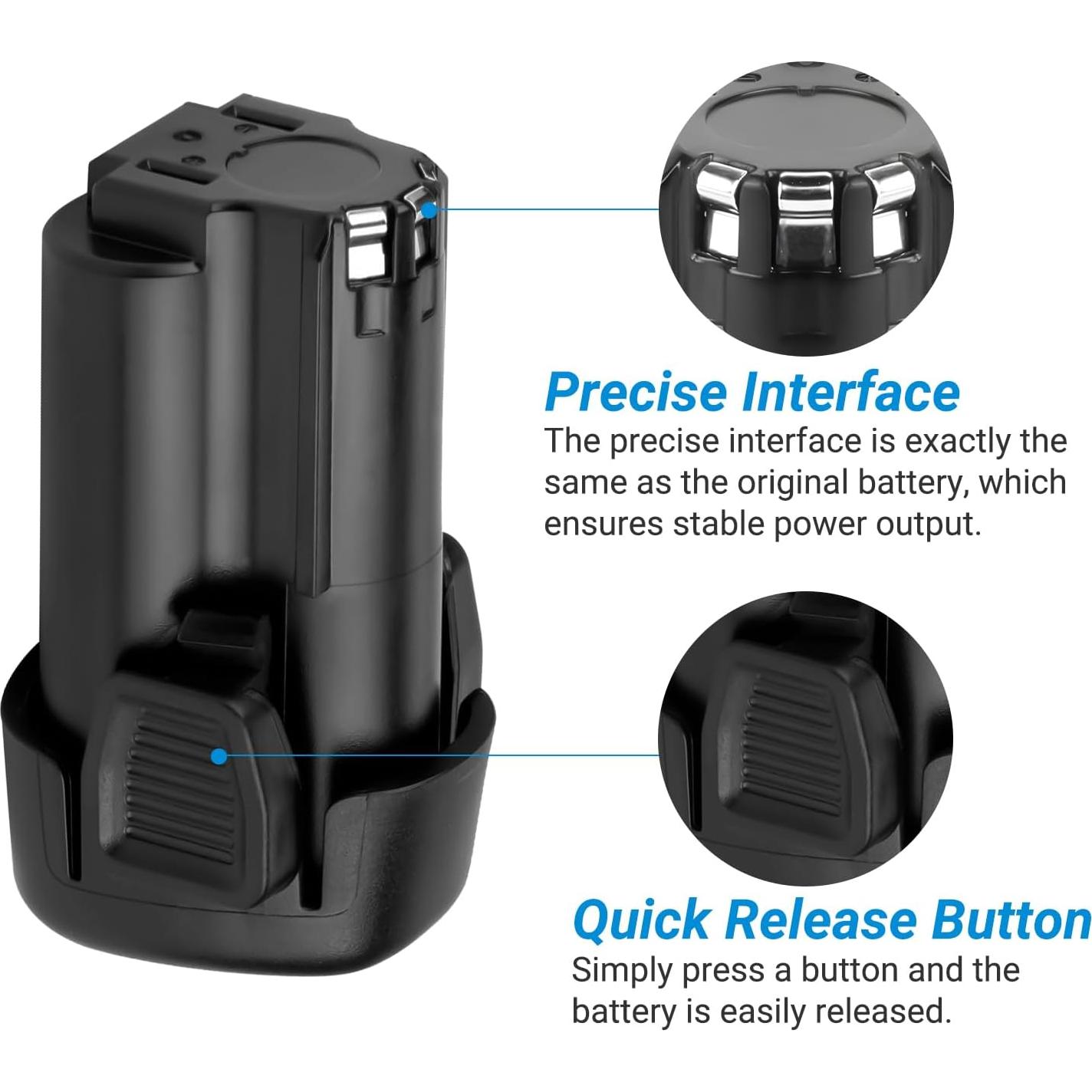 Precise Interface
The precise interface is exactly the same as the original battery, which ensures stable power output.

Quick Release Button
Simply press a button and the battery is easily released.