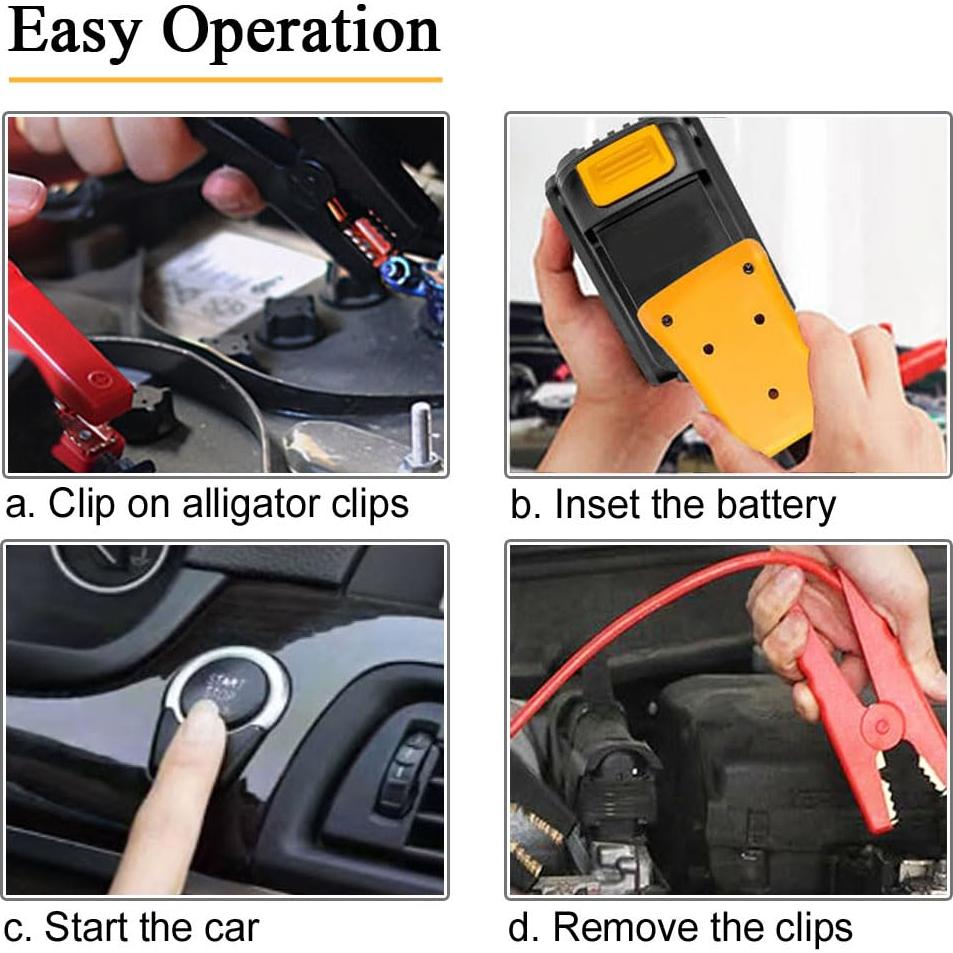 Easy Operation

a. Clip on alligator clips

b. Inset the battery

START
STOP

c. Start the car

d. Remove the clips