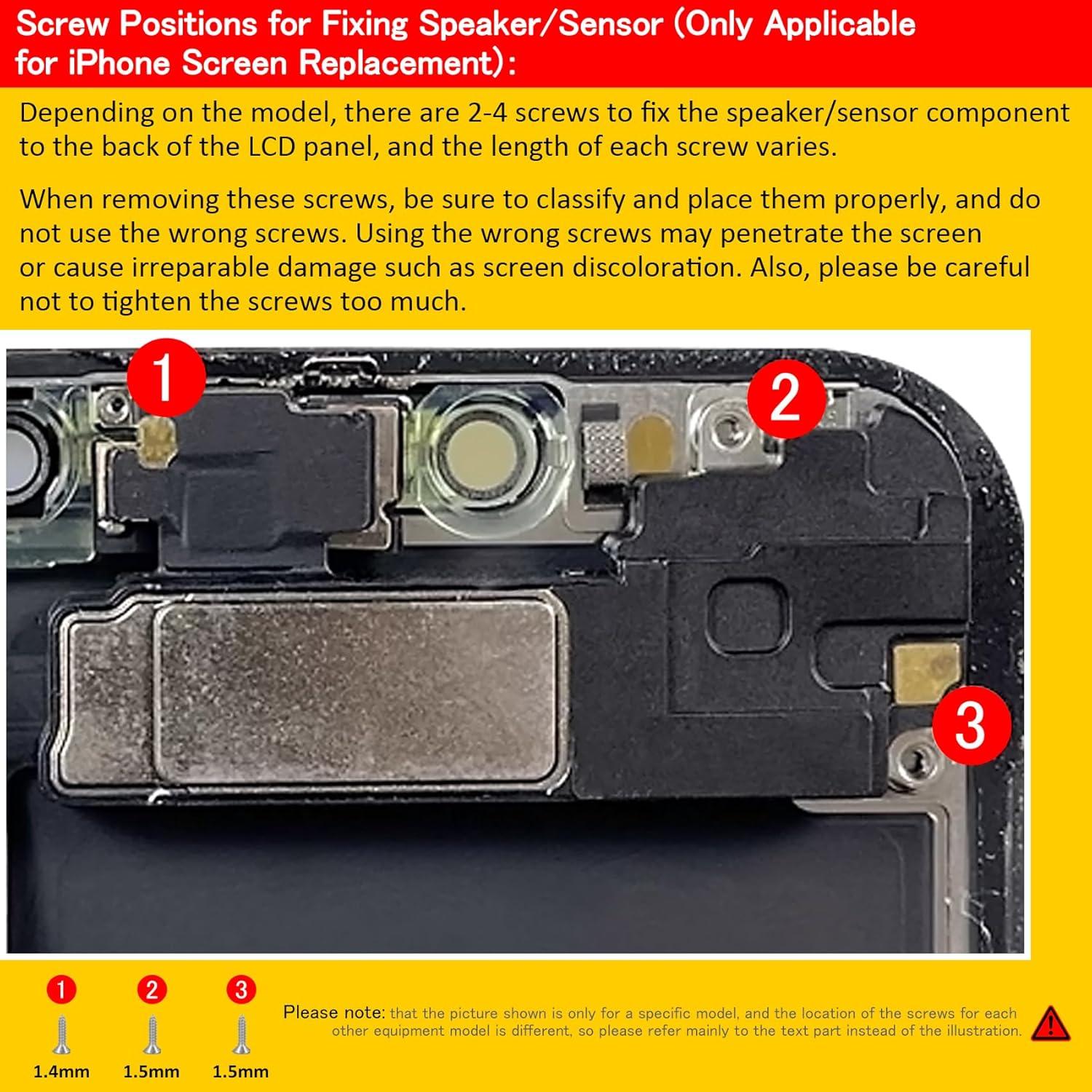 Screw Positions for Fixing Speaker/Sensor (Only Applicable for iPhone Screen Replacement):

Depending on the model, there are 2-4 screws to fix the speaker/sensor component to the back of the LCD panel, and the length of each screw varies.

When removing these screws, be sure to classify and place them properly, and do not use the wrong screws. Using the wrong screws may penetrate the screen or cause irreparable damage such as screen discoloration. Also, please be careful not to tighten the screws too much.

1

2

3

1 2 3

1.4mm 1.5mm 1.5mm

Please note: that the picture shown is only for a specific model, and the location of the screws for each other equipment model is different, so please refer mainly to the text part instead of the illustration.