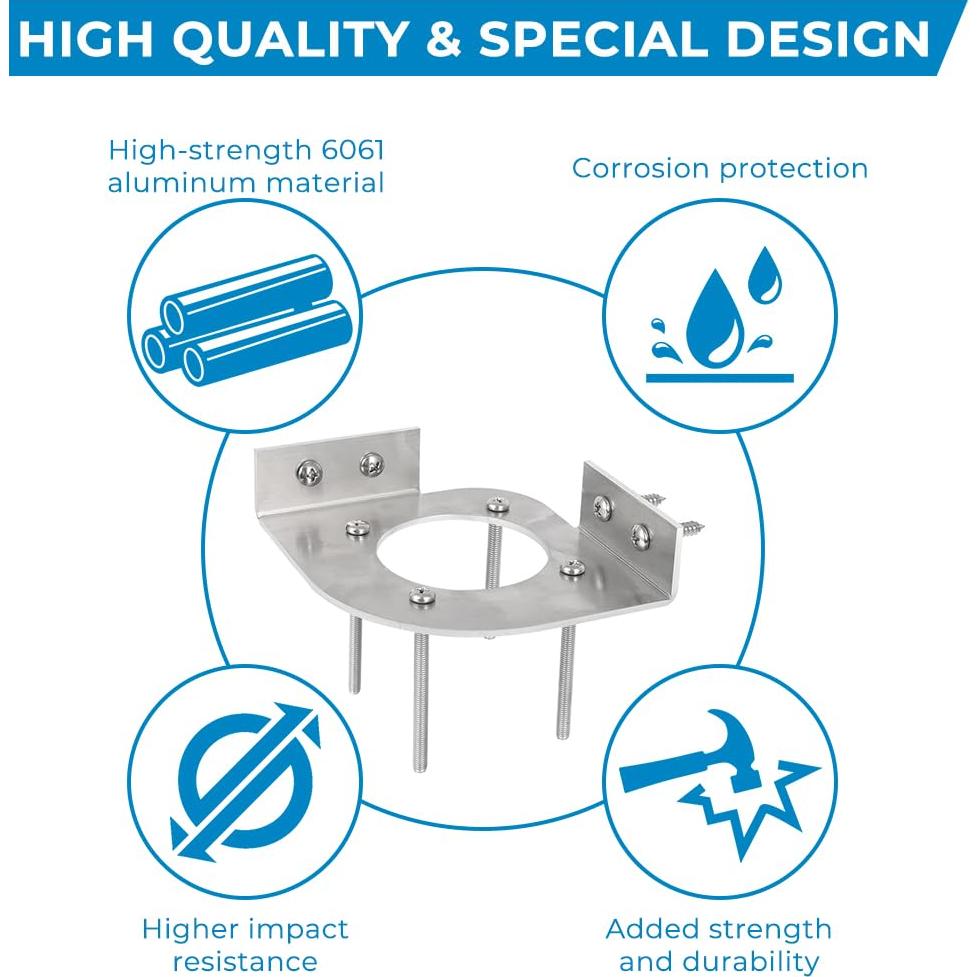 HIGH QUALITY & SPECIAL DESIGN

High-strength 6061 aluminum material

Corrosion protection

Higher impact resistance

Added strength and durability