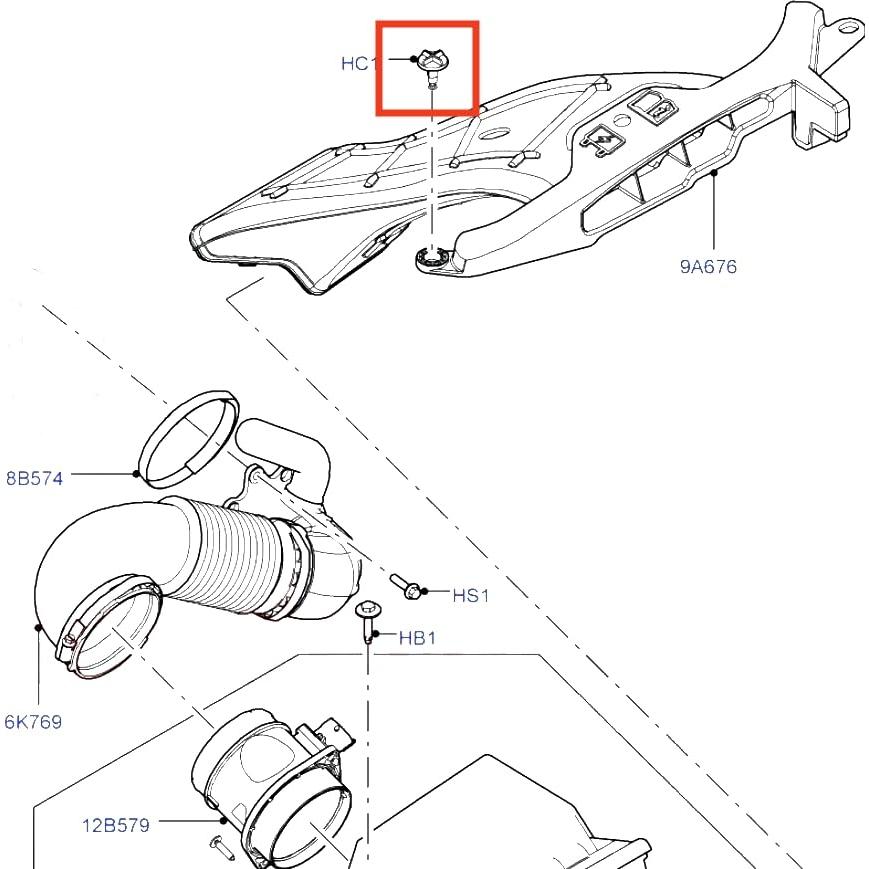 HC1

9A676

8B574

HS1

HB1

6K769

12B579