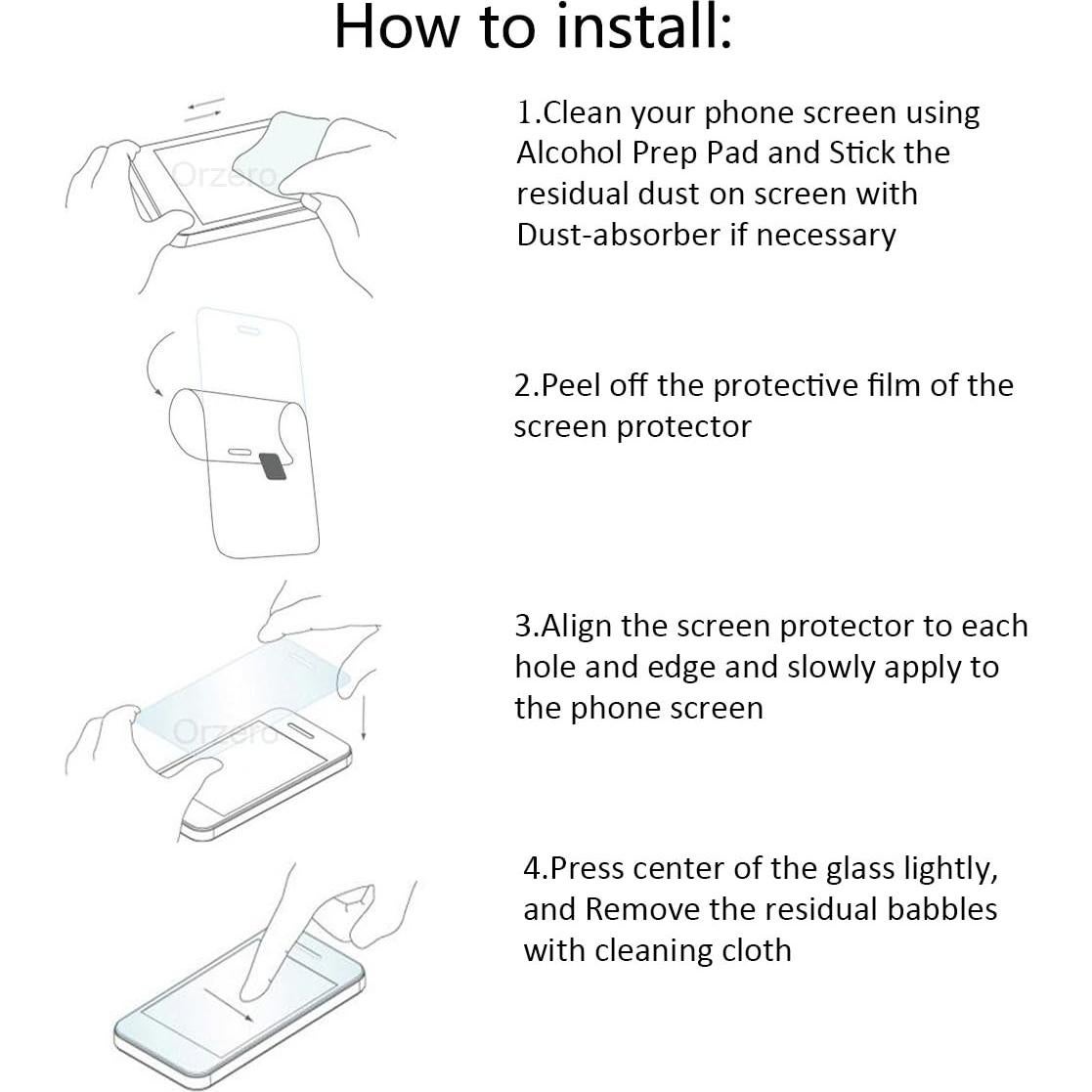 How to install:

Orzero

1.Clean your phone screen using Alcohol Prep Pad and Stick the residual dust on screen with Dust-absorber if necessary

2.Peel off the protective film of the screen protector

Orzero

3.Align the screen protector to each hole and edge and slowly apply to the phone screen

4.Press center of the glass lightly, and Remove the residual babbles with cleaning cloth