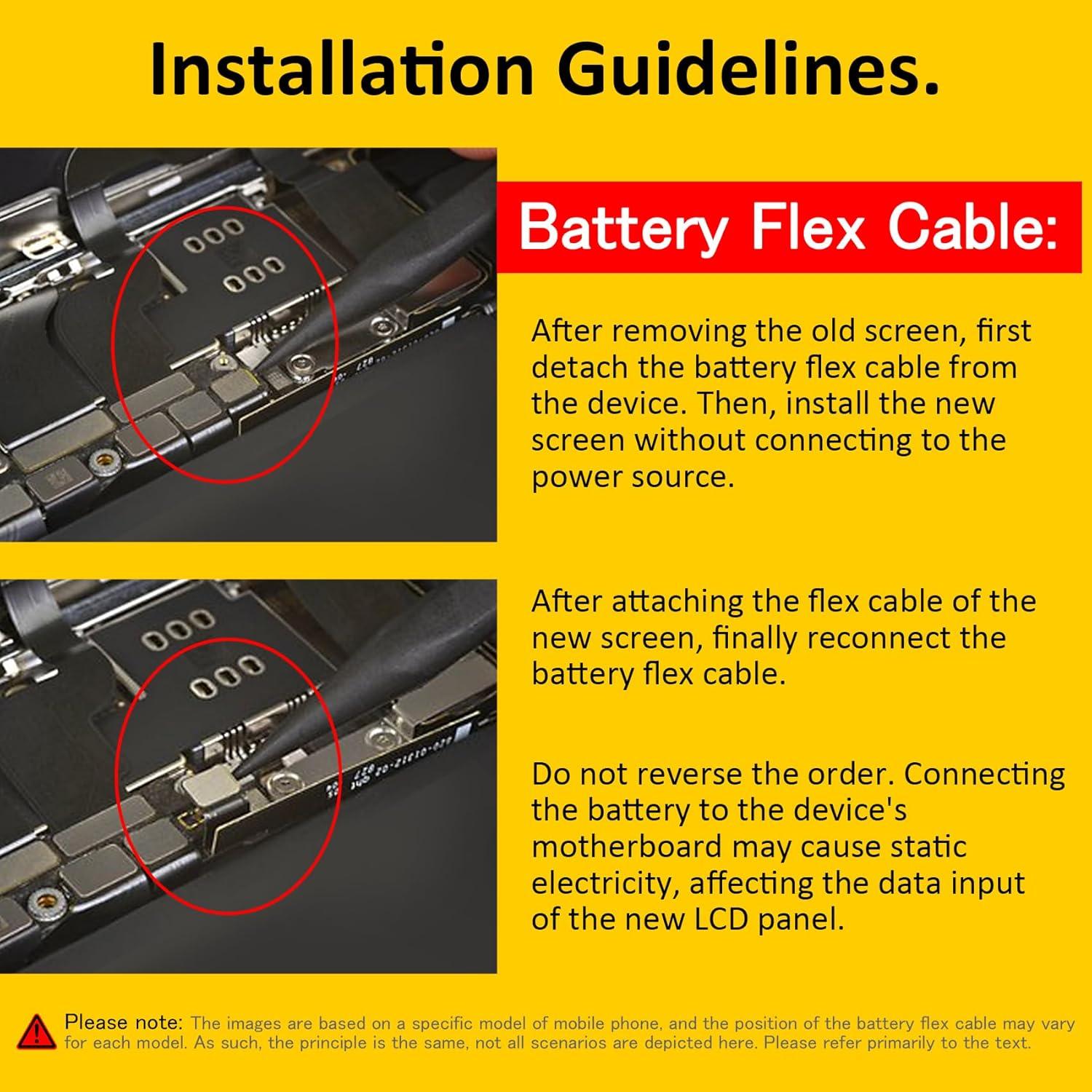 Installation Guidelines.

Battery Flex Cable:

After removing the old screen, first detach the battery flex cable from the device. Then, install the new screen without connecting to the power source.

After attaching the flex cable of the new screen, finally reconnect the battery flex cable.

Do not reverse the order. Connecting the battery to the device's motherboard may cause static electricity, affecting the data input of the new LCD panel.

Please note: The images are based on a specific model of mobile phone, and the position of the battery flex cable may vary for each model. As such, the principle is the same, not all scenarios are depicted here. Please refer primarily to the text.