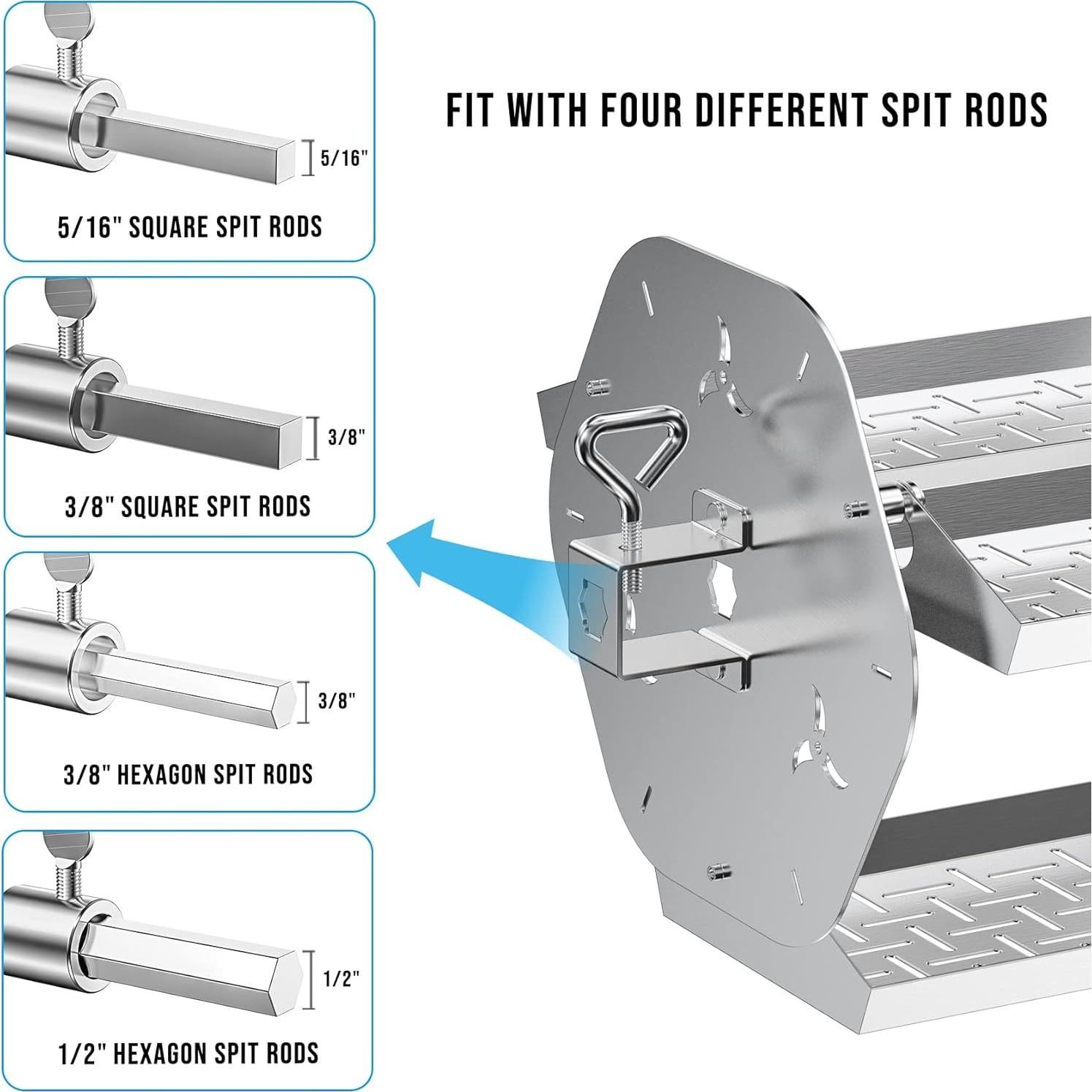 FIT WITH FOUR DIFFERENT SPIT RODS

5/16"

5/16" SQUARE SPIT RODS

3/8"

3/8" SQUARE SPIT RODS

3/8"

3/8" HEXAGON SPIT RODS

1/2"

1/2" HEXAGON SPIT RODS